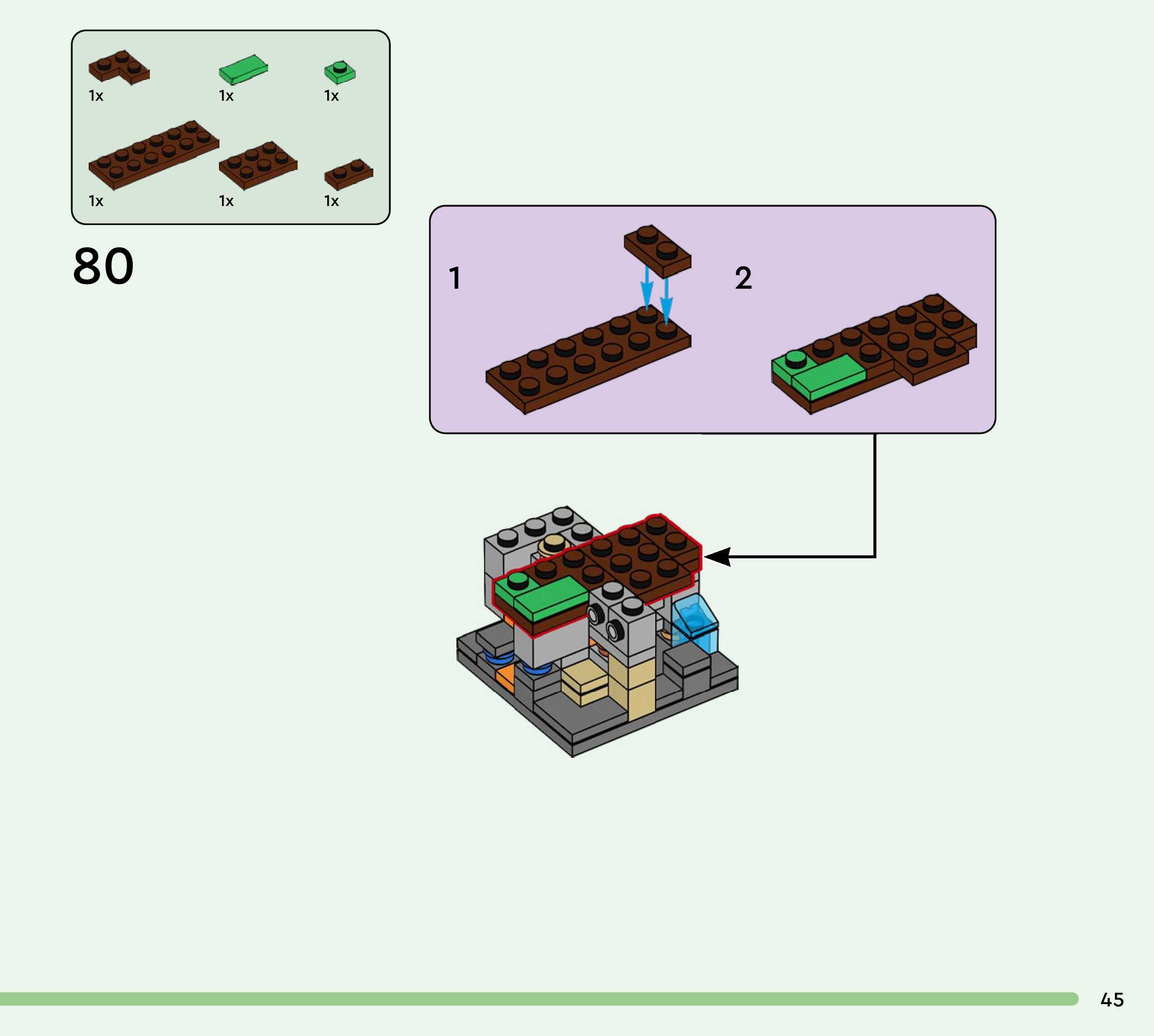 1x 1x 1x

1x 1x 1x

80

1

2

45