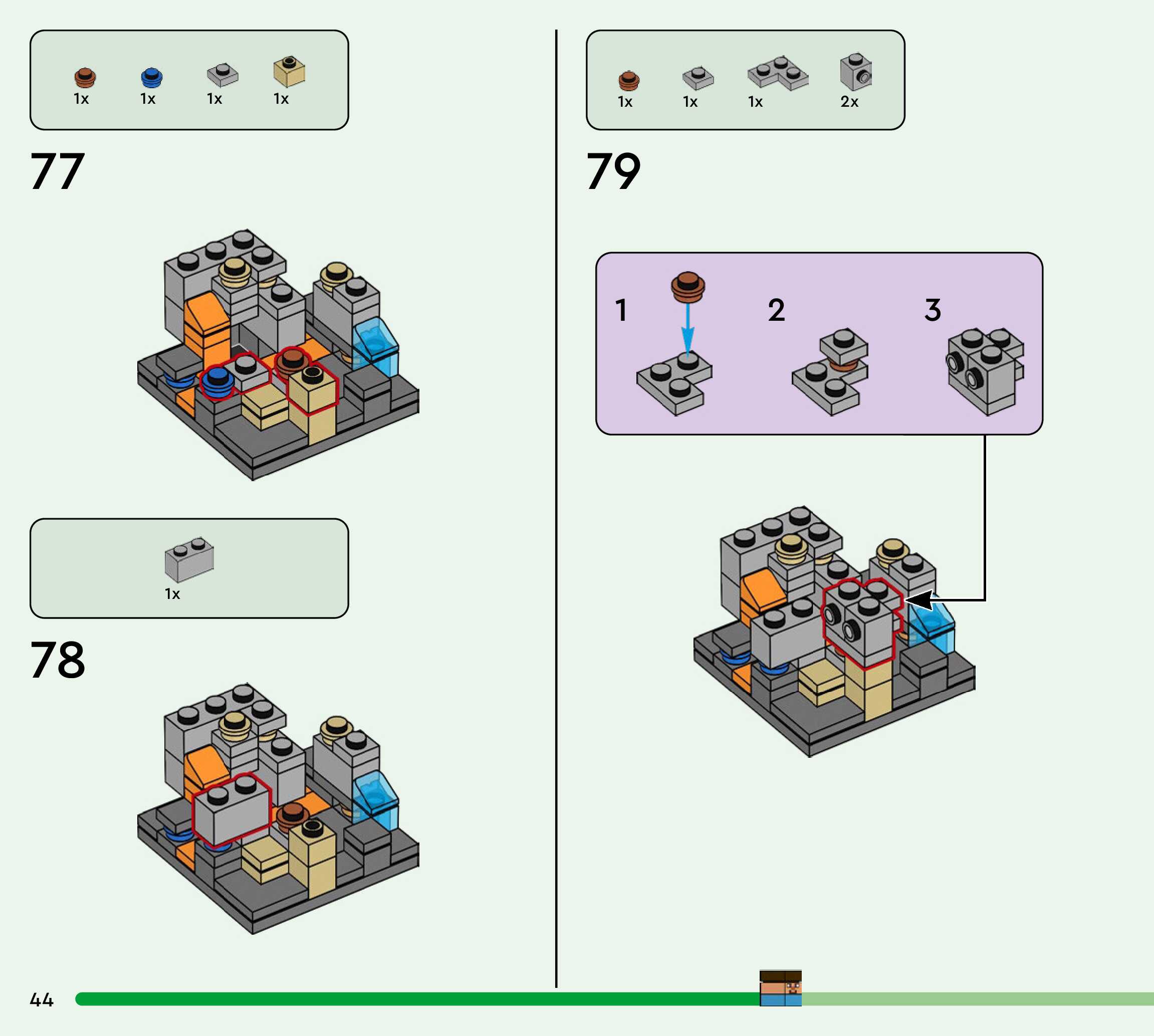 1x 1x 1x 1x

77

1x

78

1x 1x 1x 2x

79

1 2 3

44