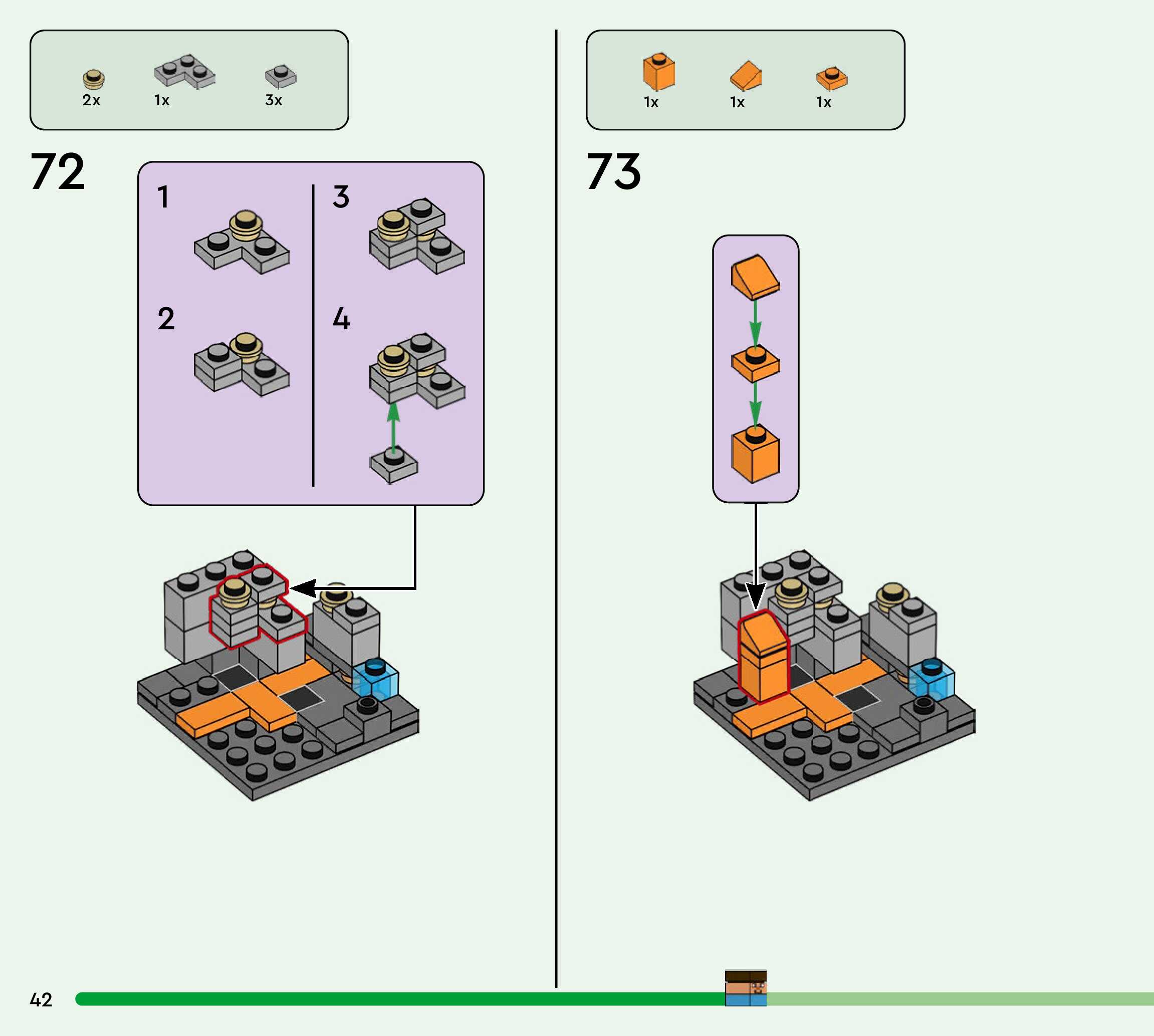 2x 1x 3x

72

1

2

3

4

1x 1x 1x

73

42