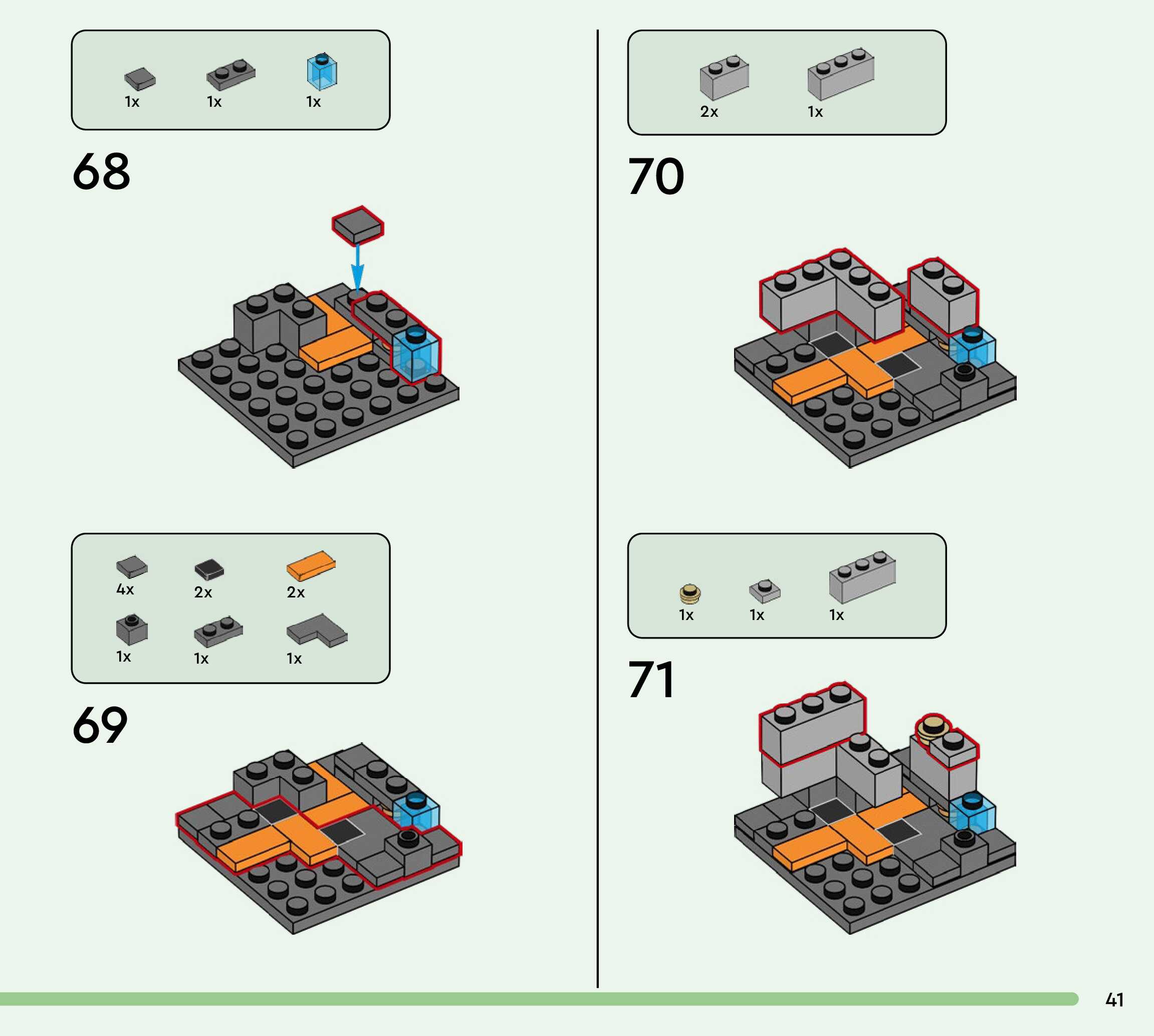 1x 1x 1x

68

4x 2x 2x
1x 1x 1x

69

2x 1x

70

1x 1x 1x

71

41