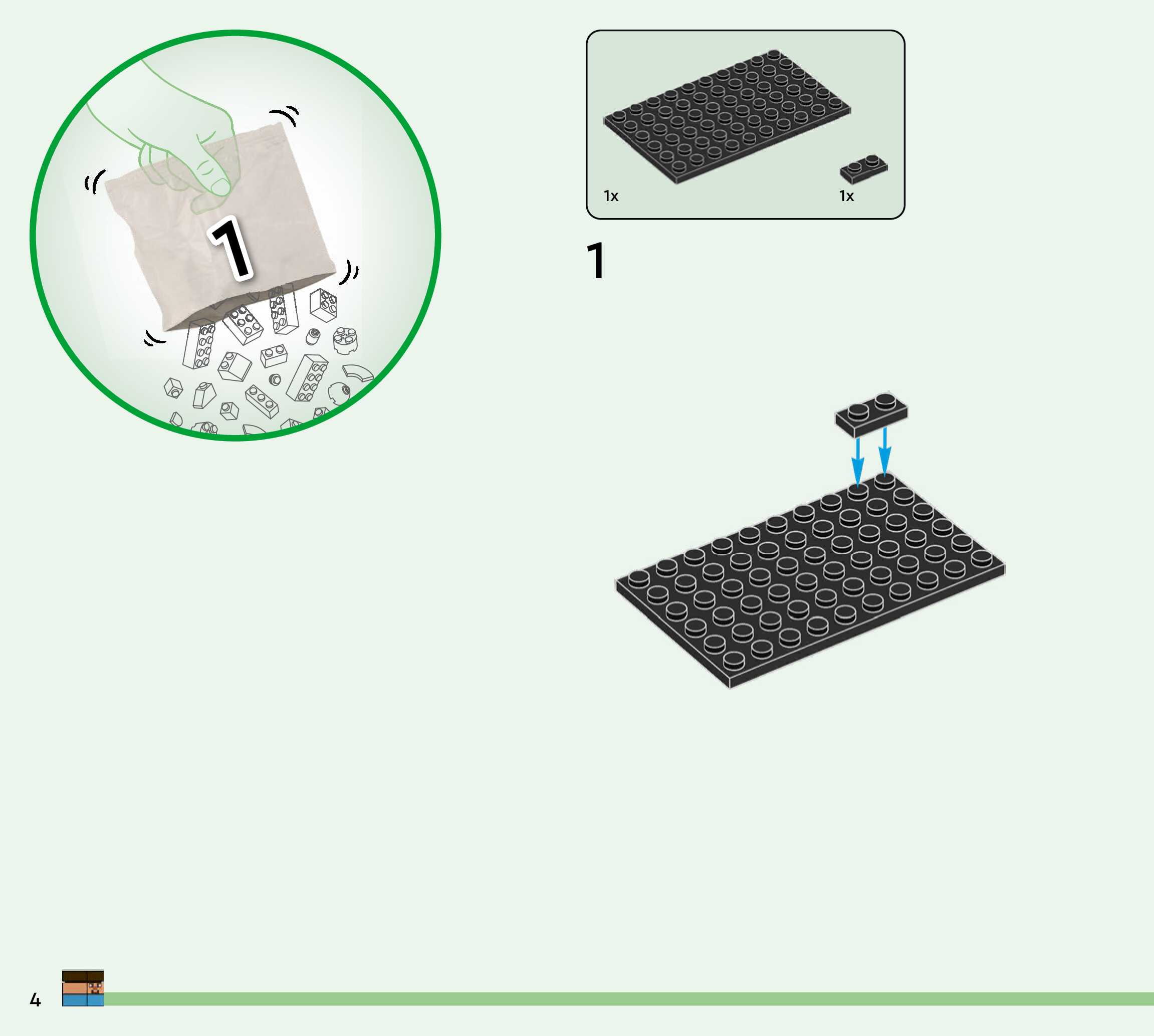 1

1x

1x

1

4