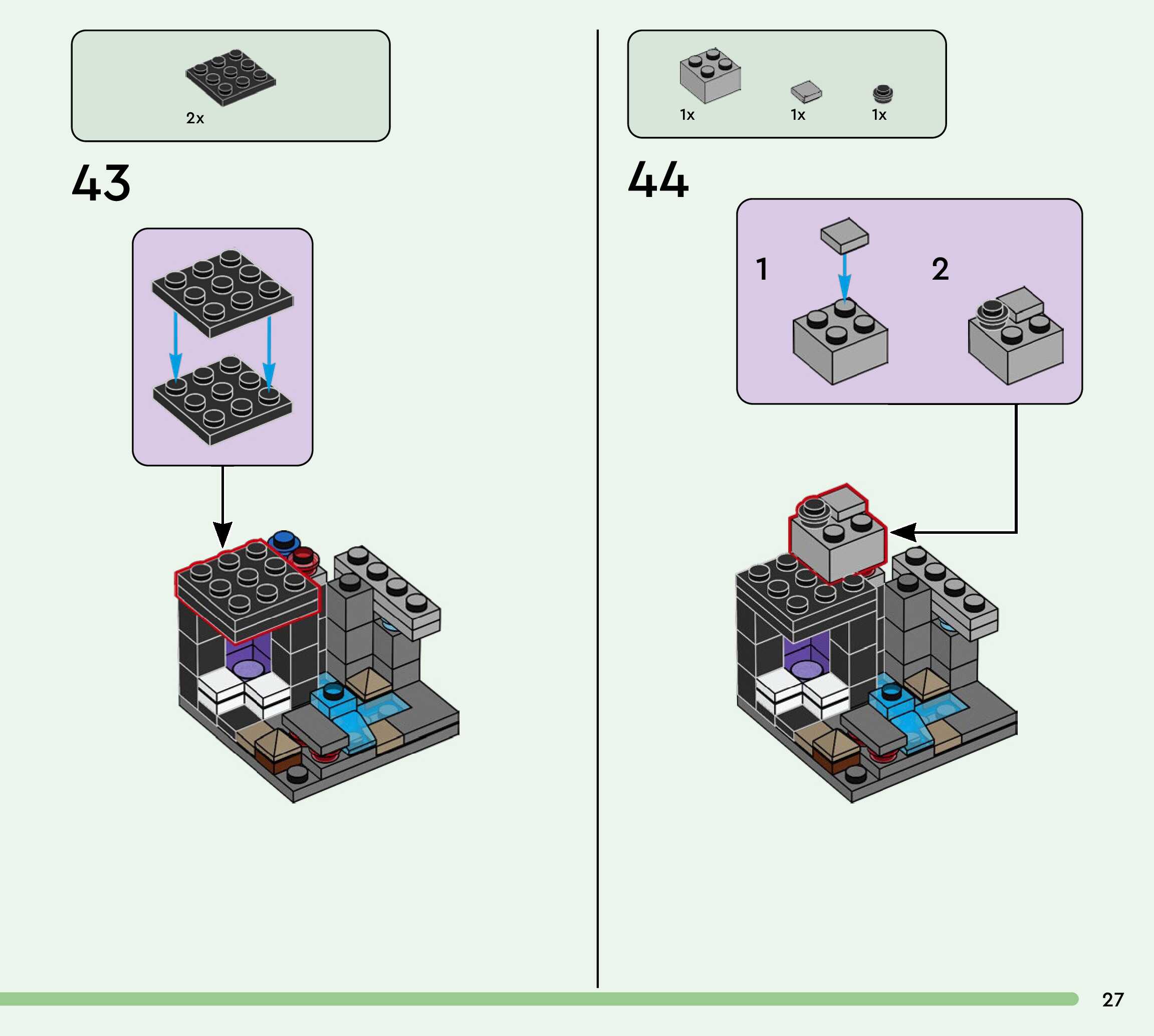 2x

43

1x 1x 1x

44

1

2

27