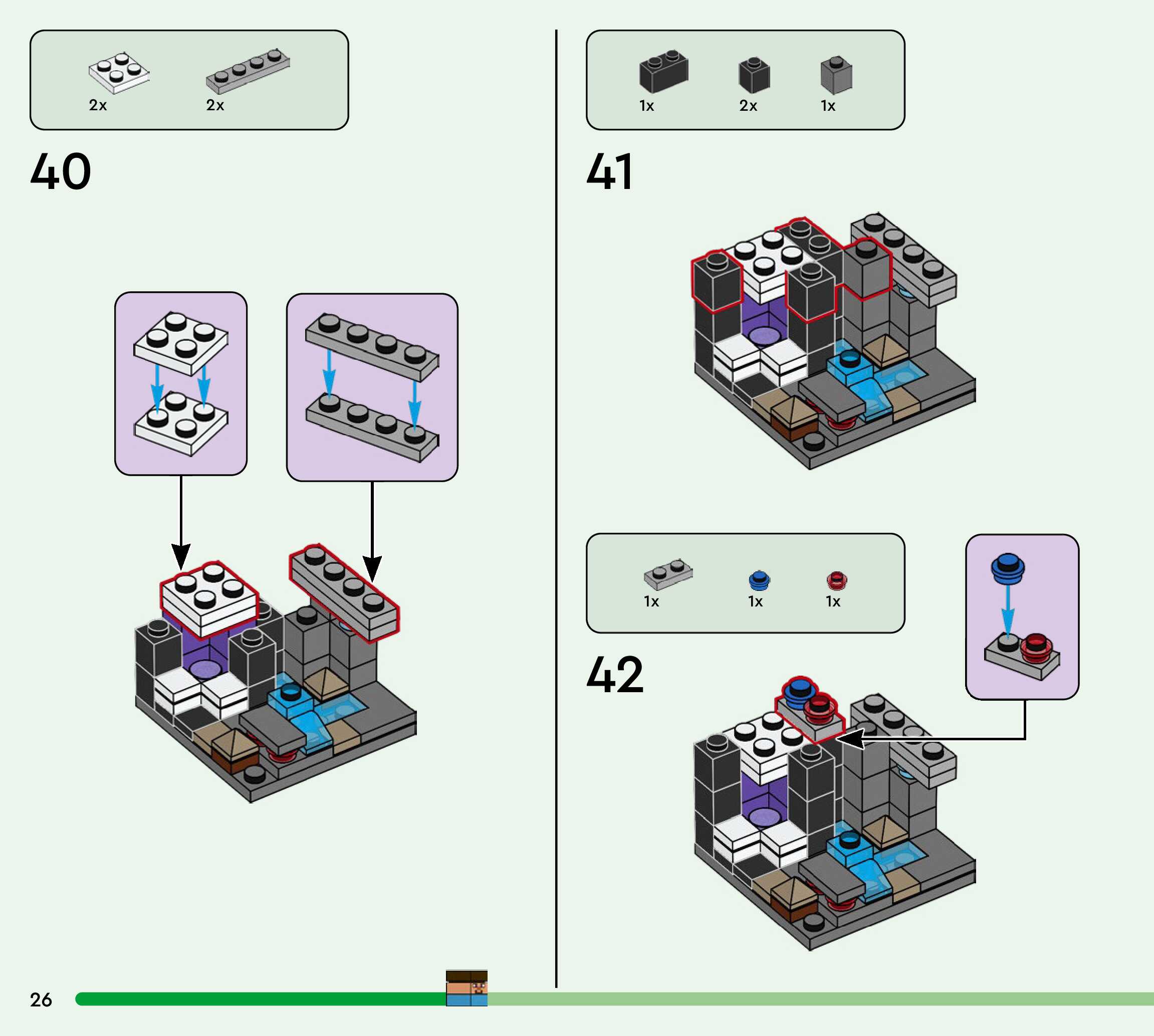 2x 2x

40

1x 2x 1x

41

1x 1x 1x

42

26