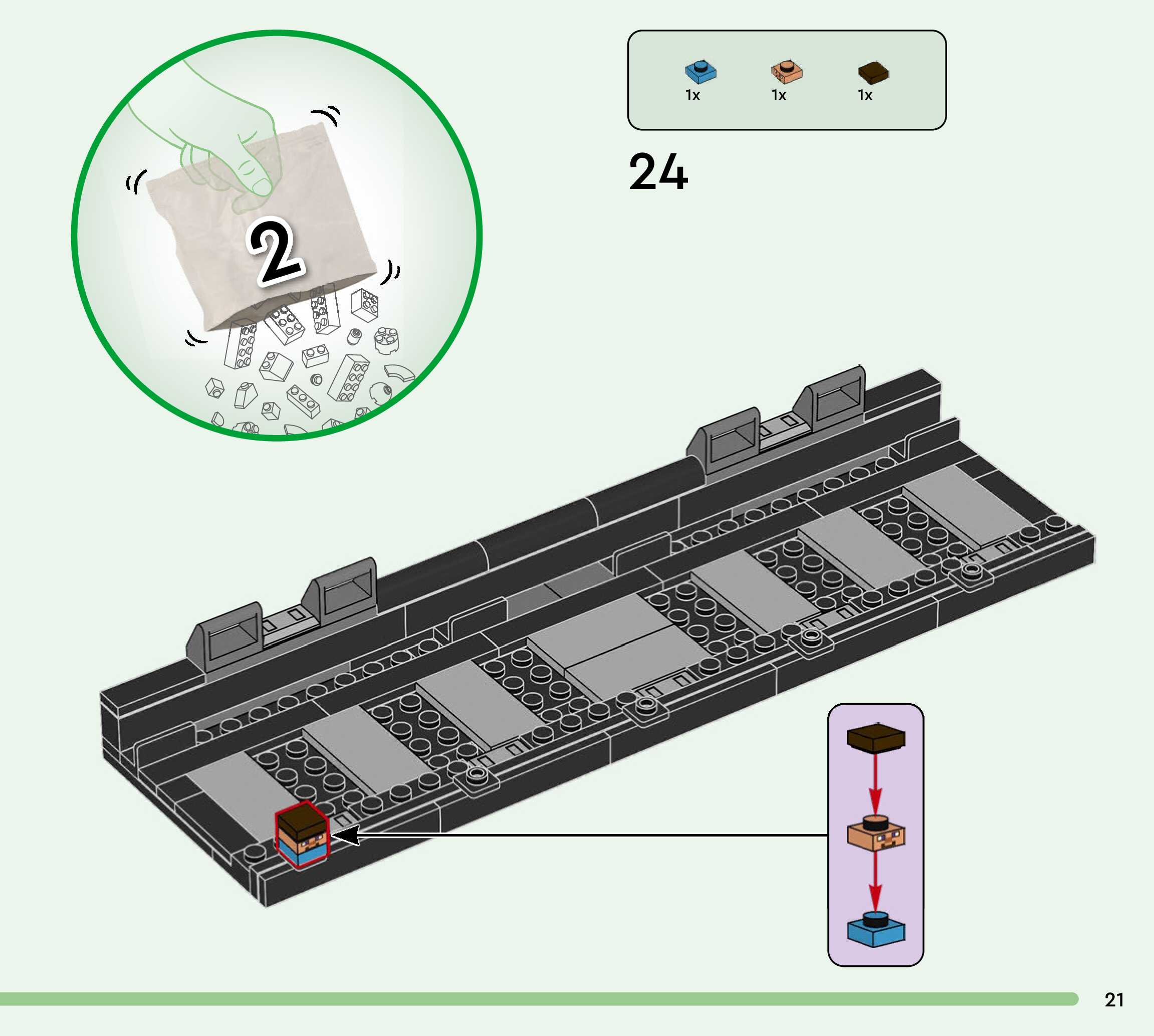 2

1x 1x 1x

24

21