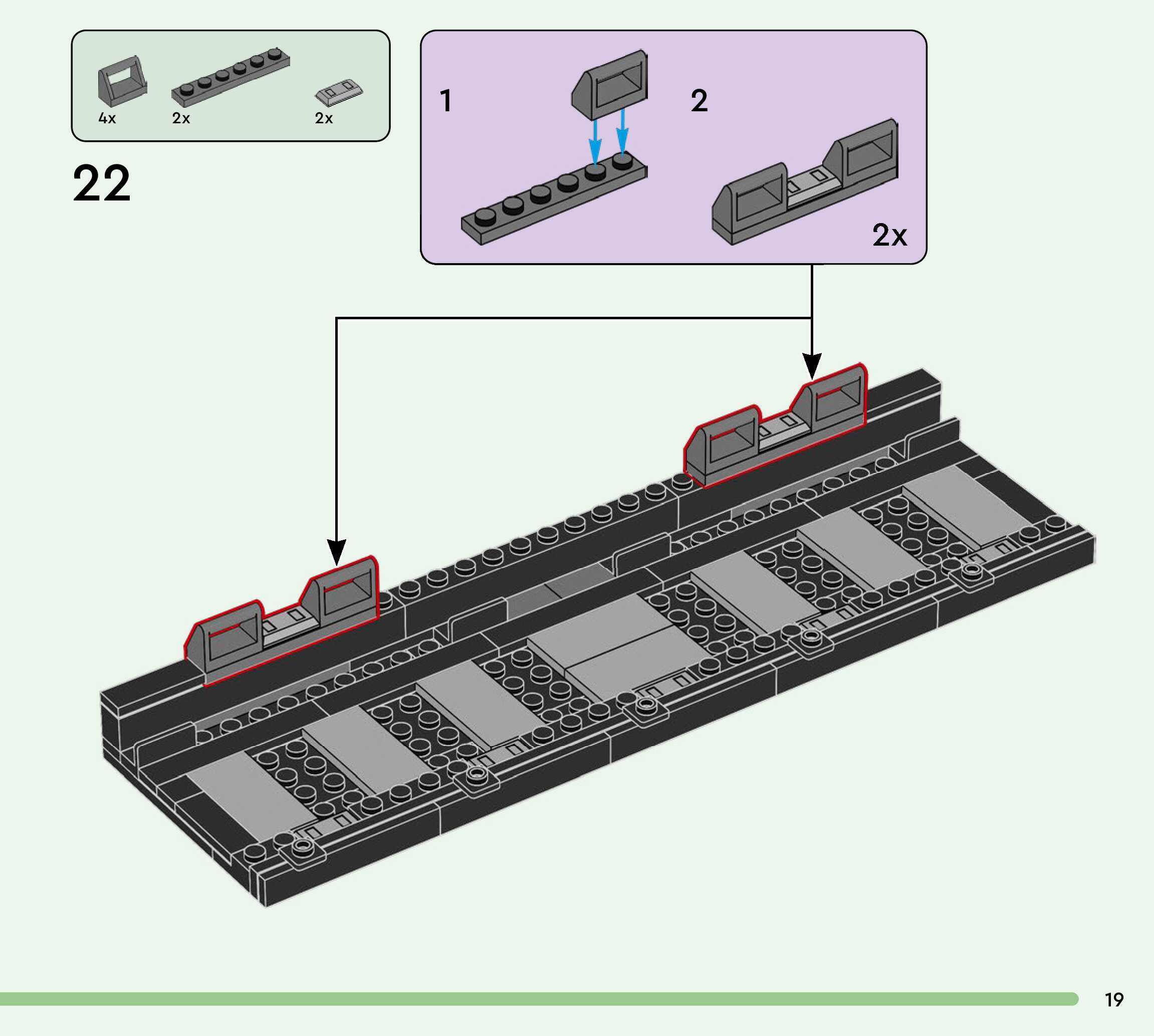 4x 2x 2x

22

1

2

2x

19