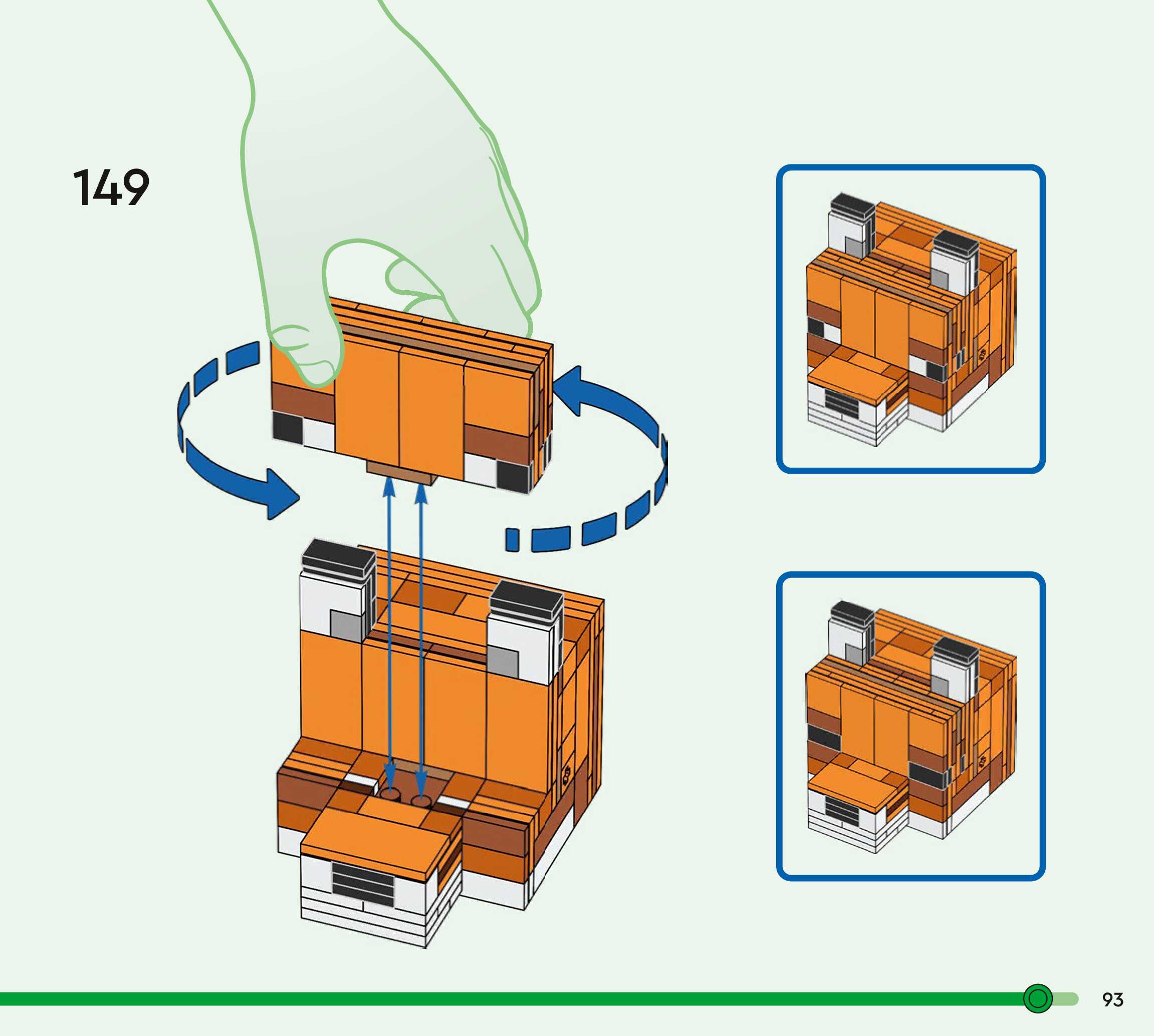 149

93