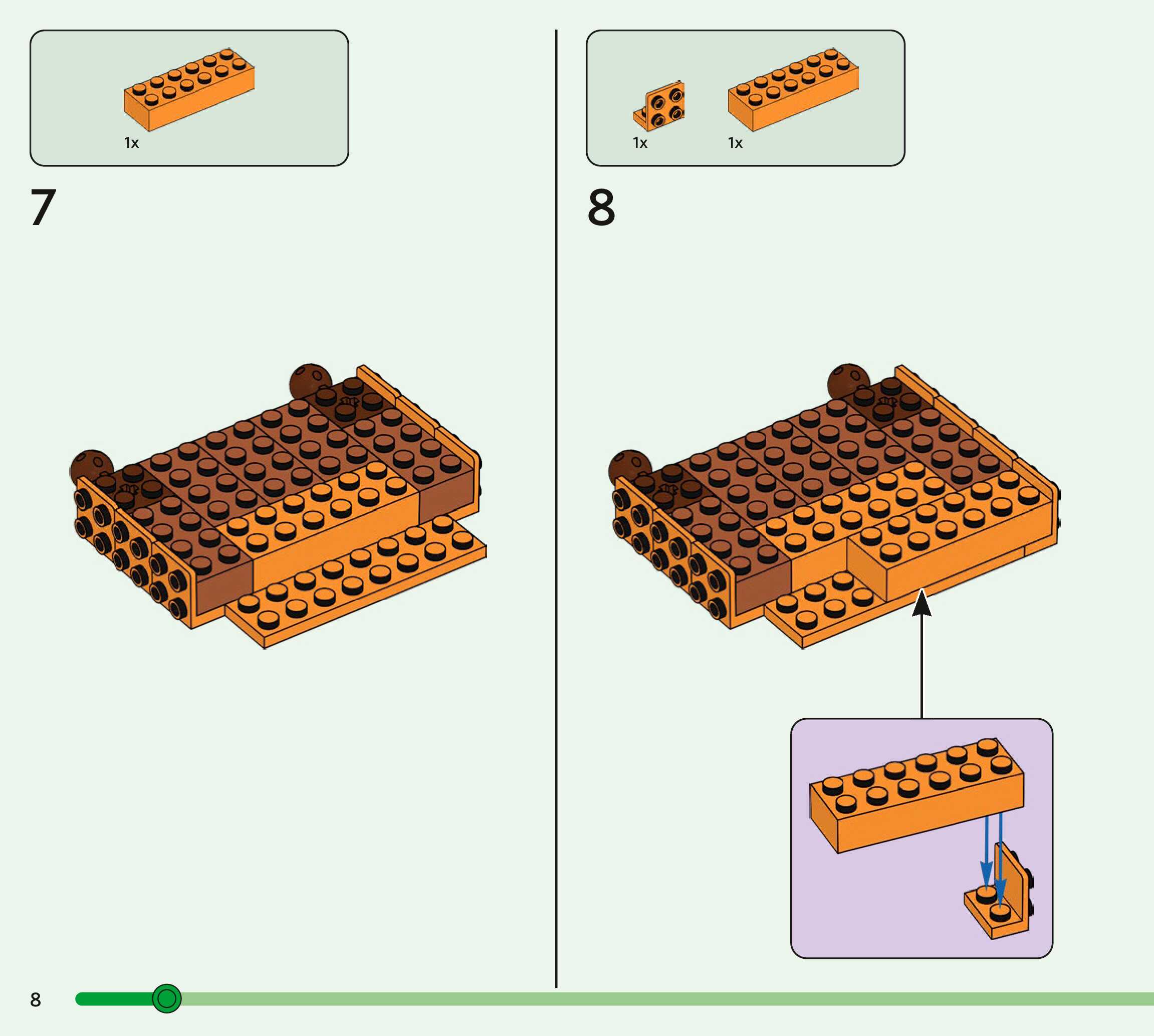 1x

7

1x

1x

8

8