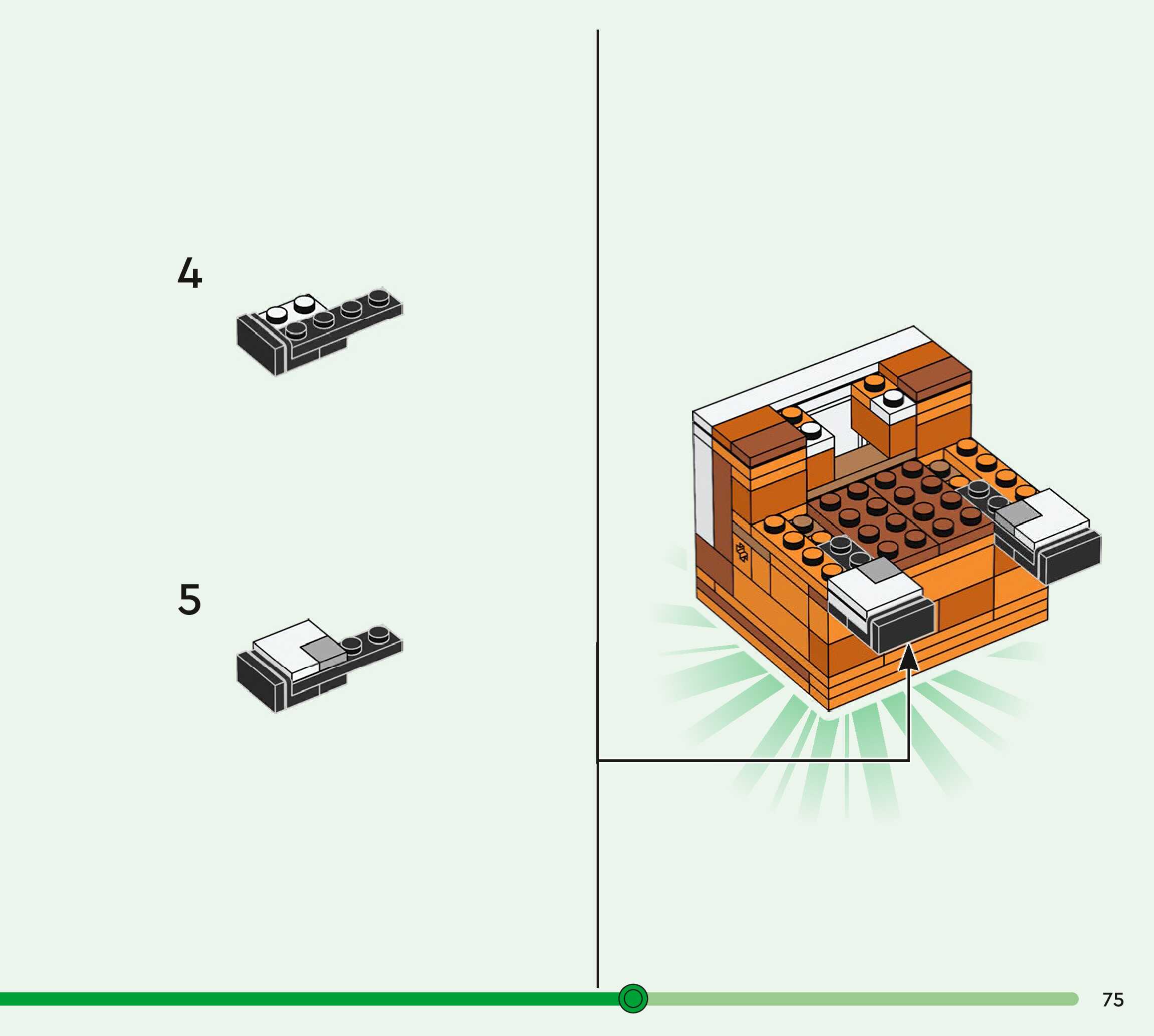 4

5

75