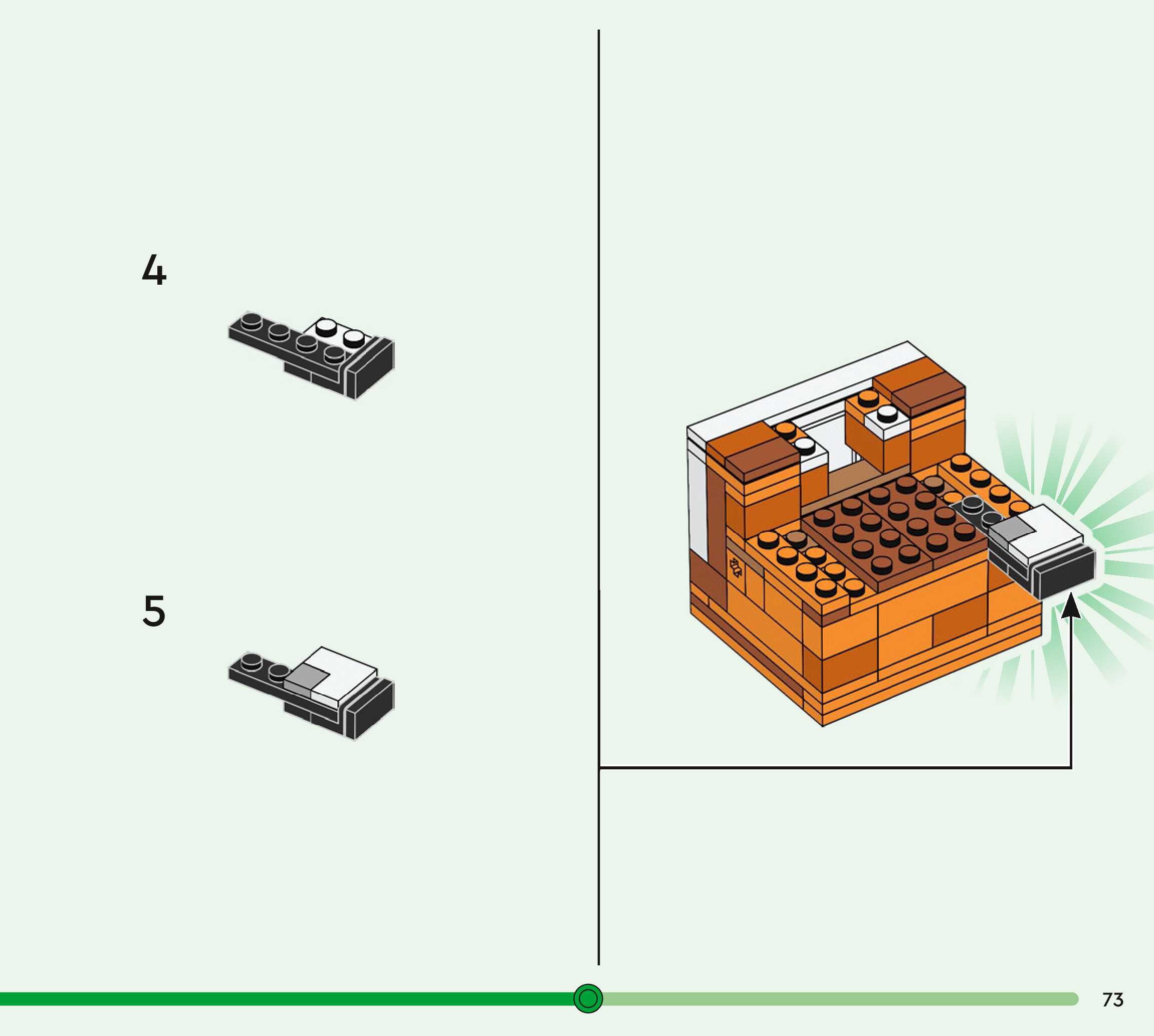 4

5

73