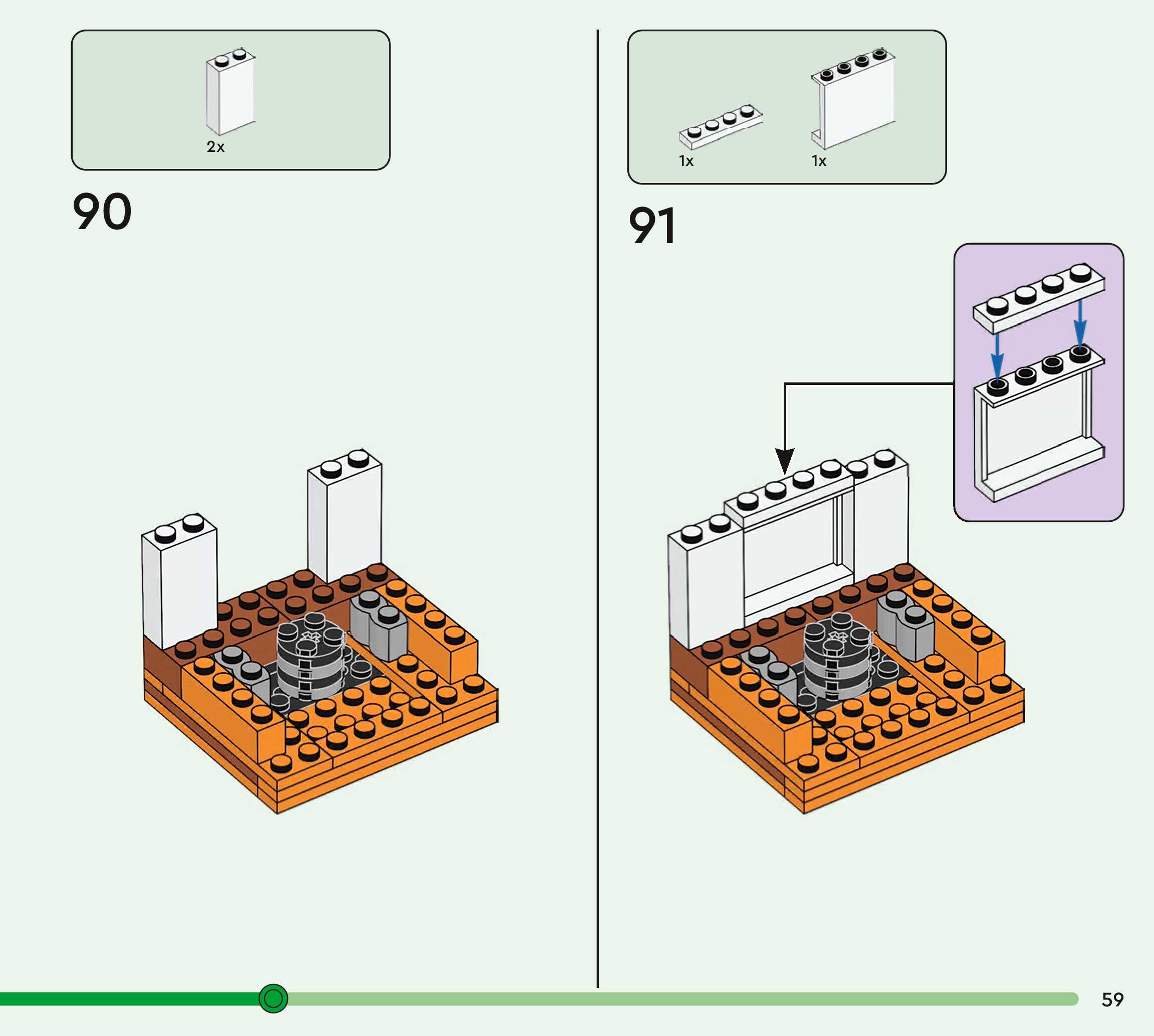 2x

90

1x

1x

91

59