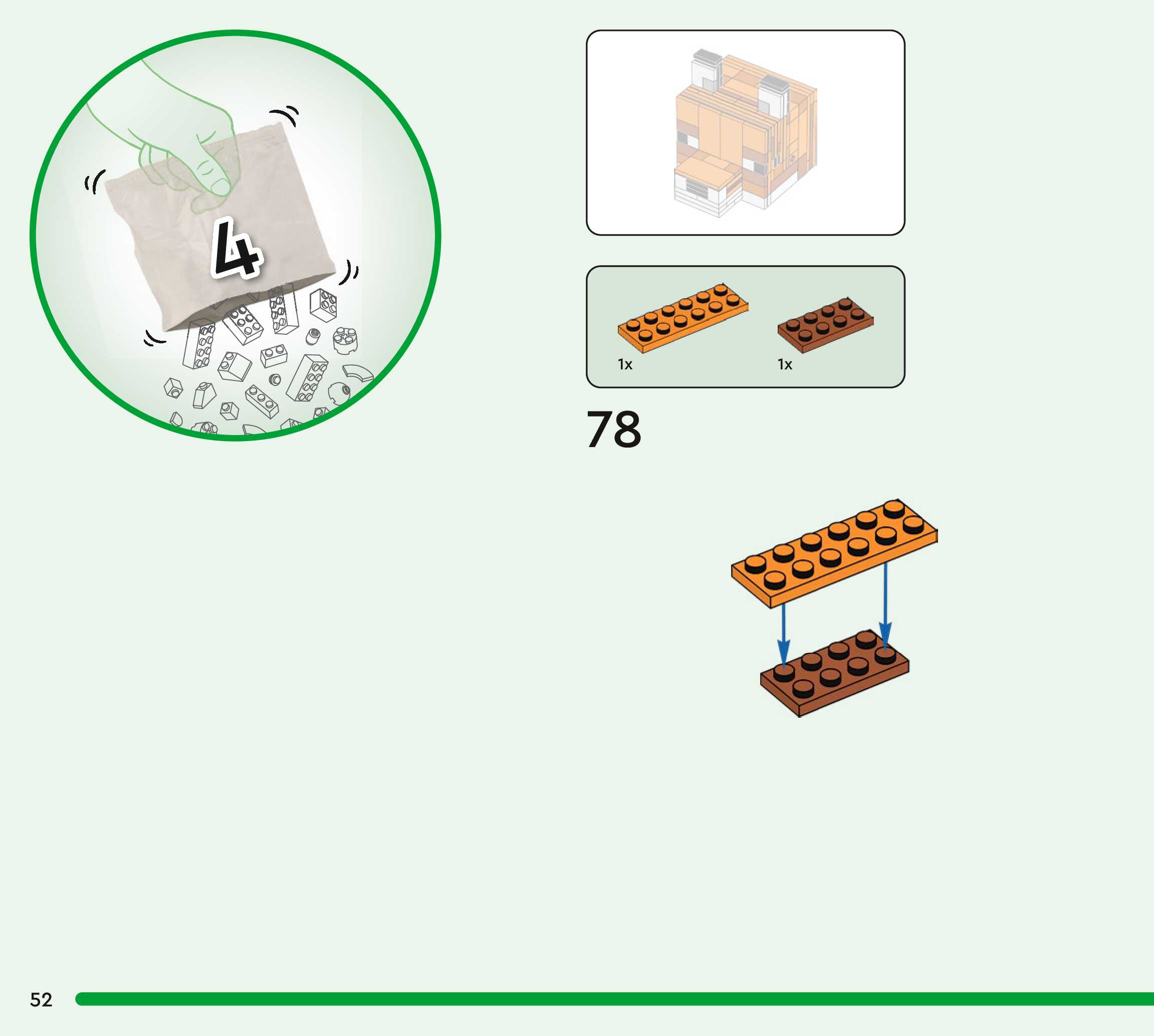 4

1x
1x

78

52