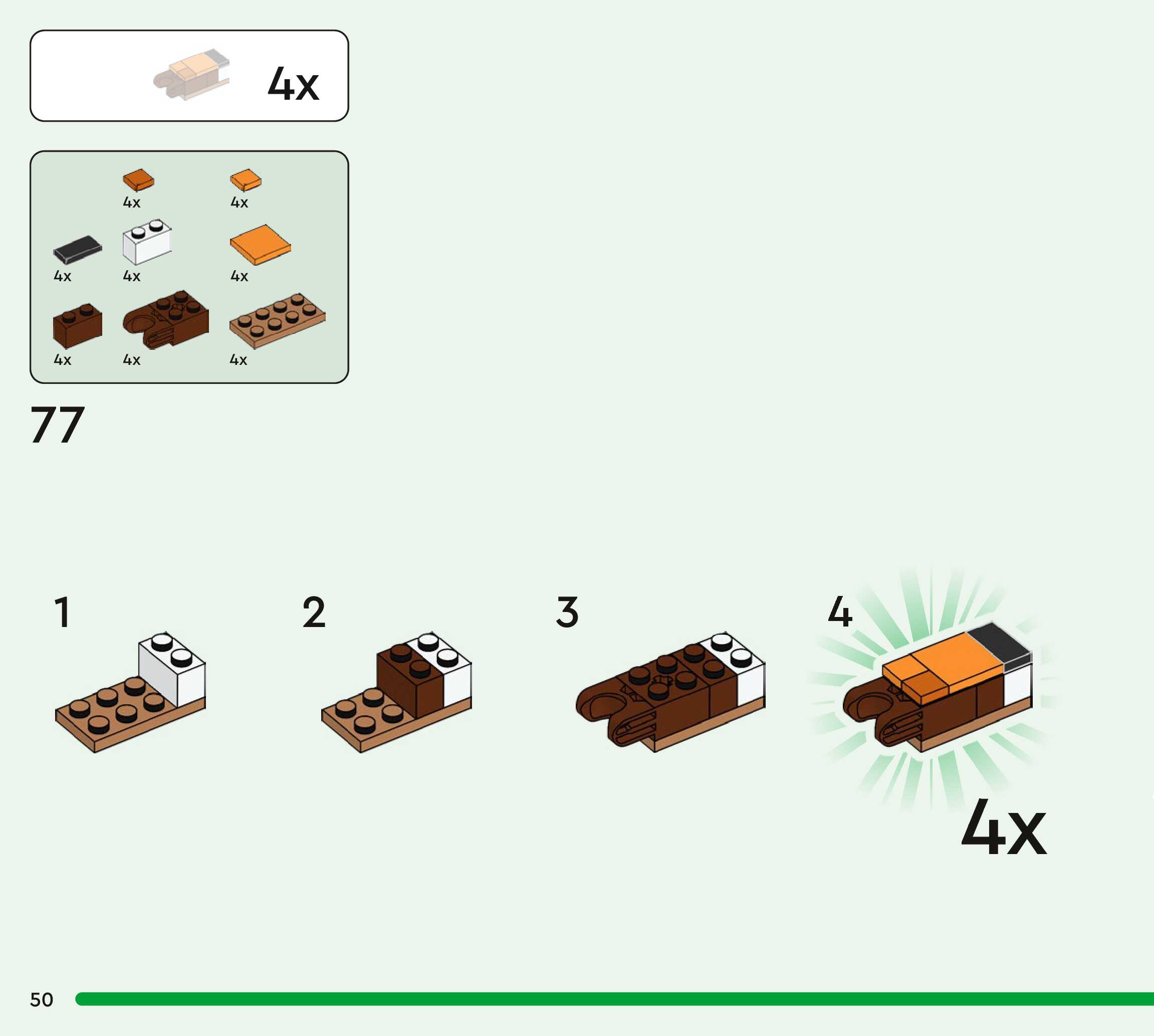 4x

4x
4x
4x
4x
4x
4x
4x
4x

77

1
2
3
4

4x

50