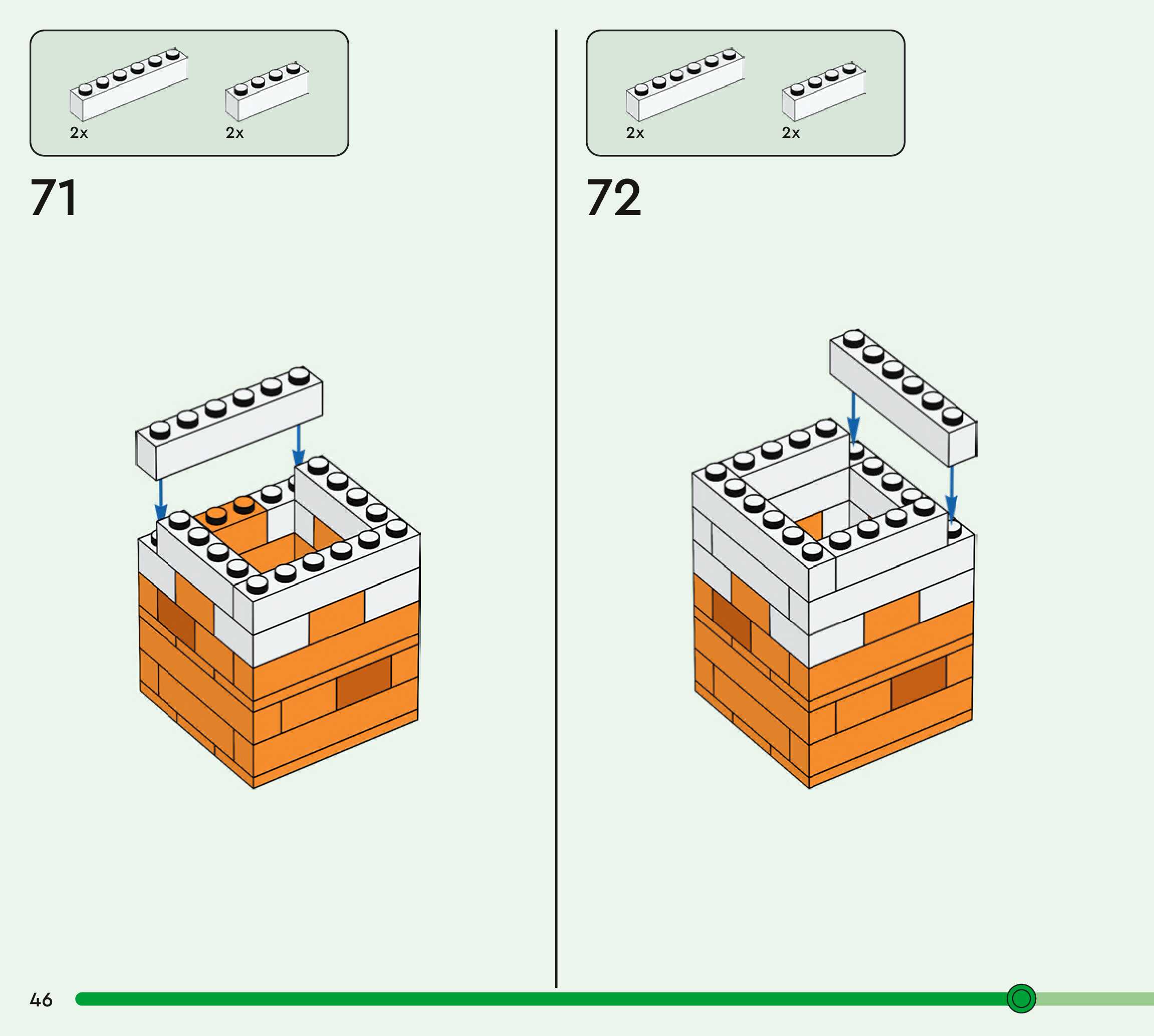 2x 2x

71

2x 2x

72

46