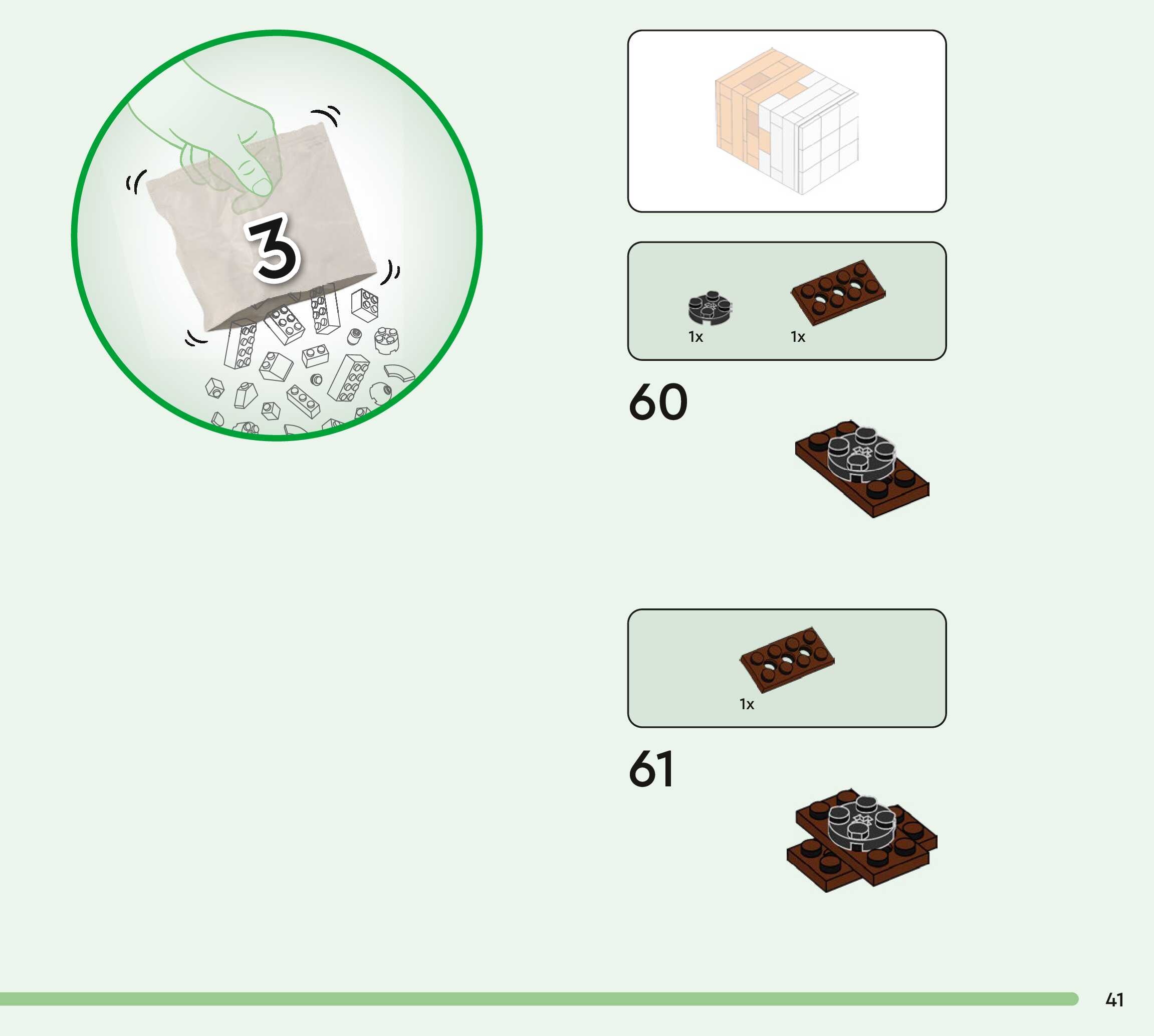 3

1x 1x

60

1x

61

41