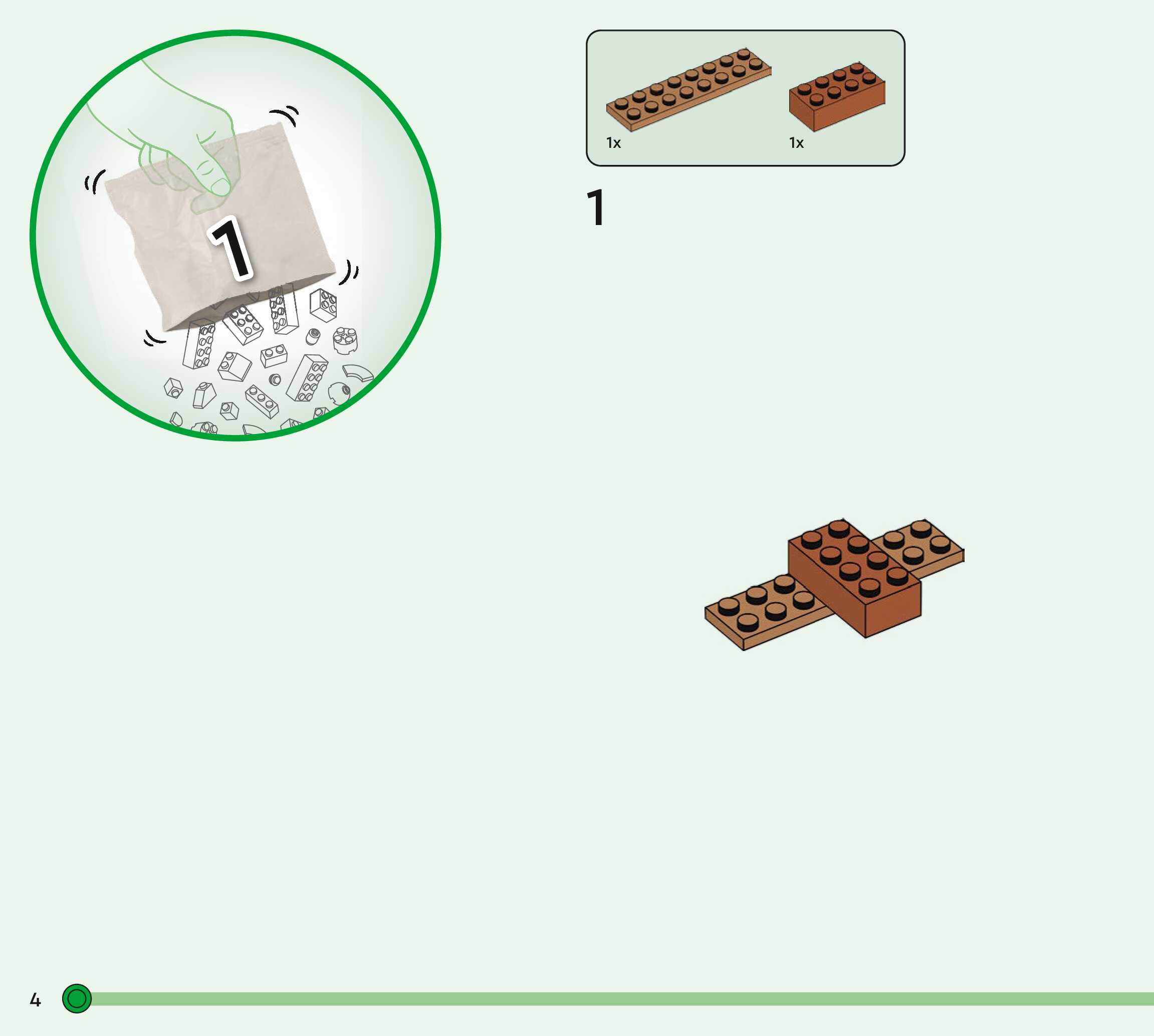 1

1x

1x

1

4