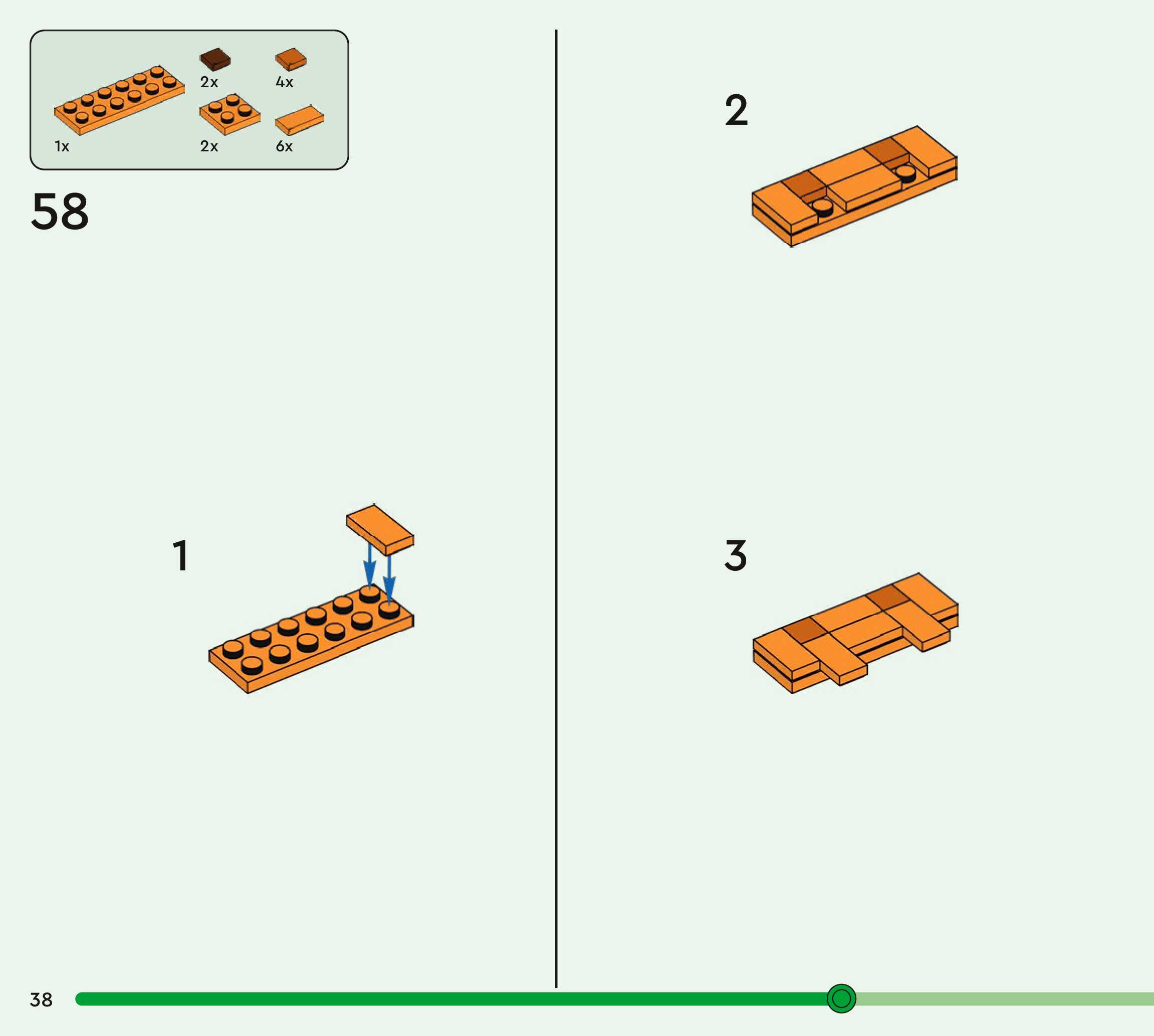 2x
4x
1x
2x
6x

58

1

2

3

38