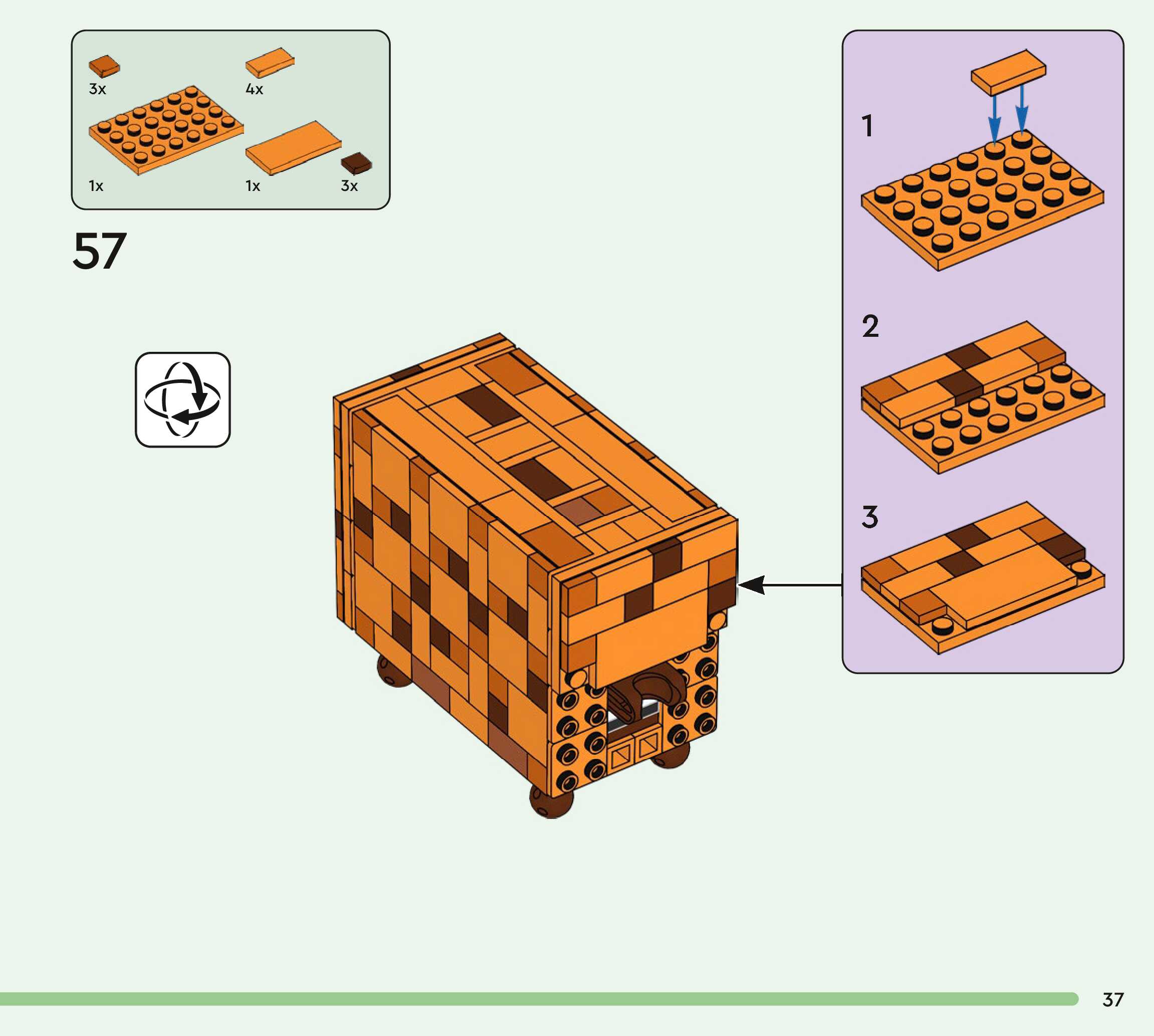 3x
4x
1x
1x
3x

57

1

2

3

37