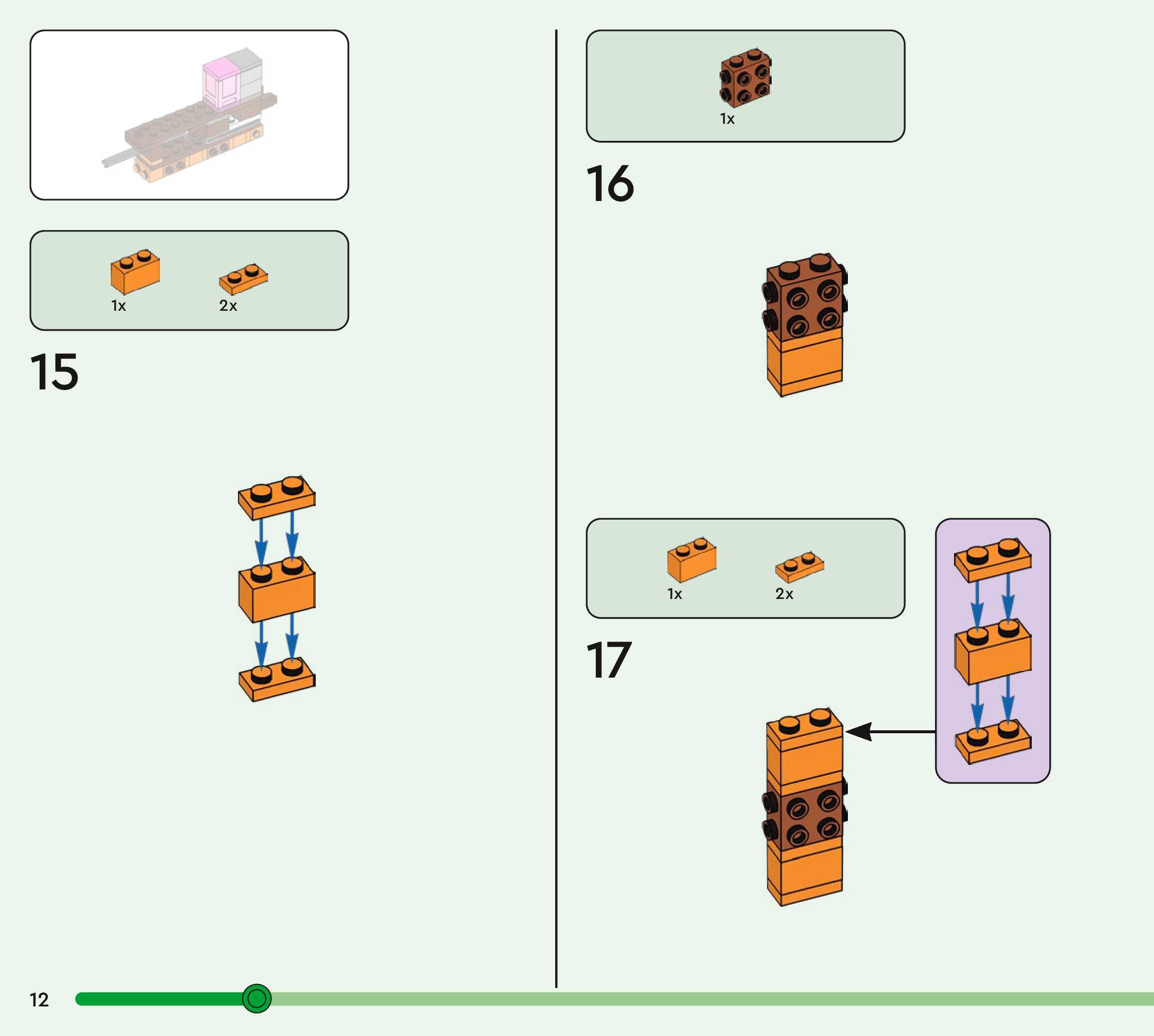 1x

2x

15

1x

16

1x

2x

17

12