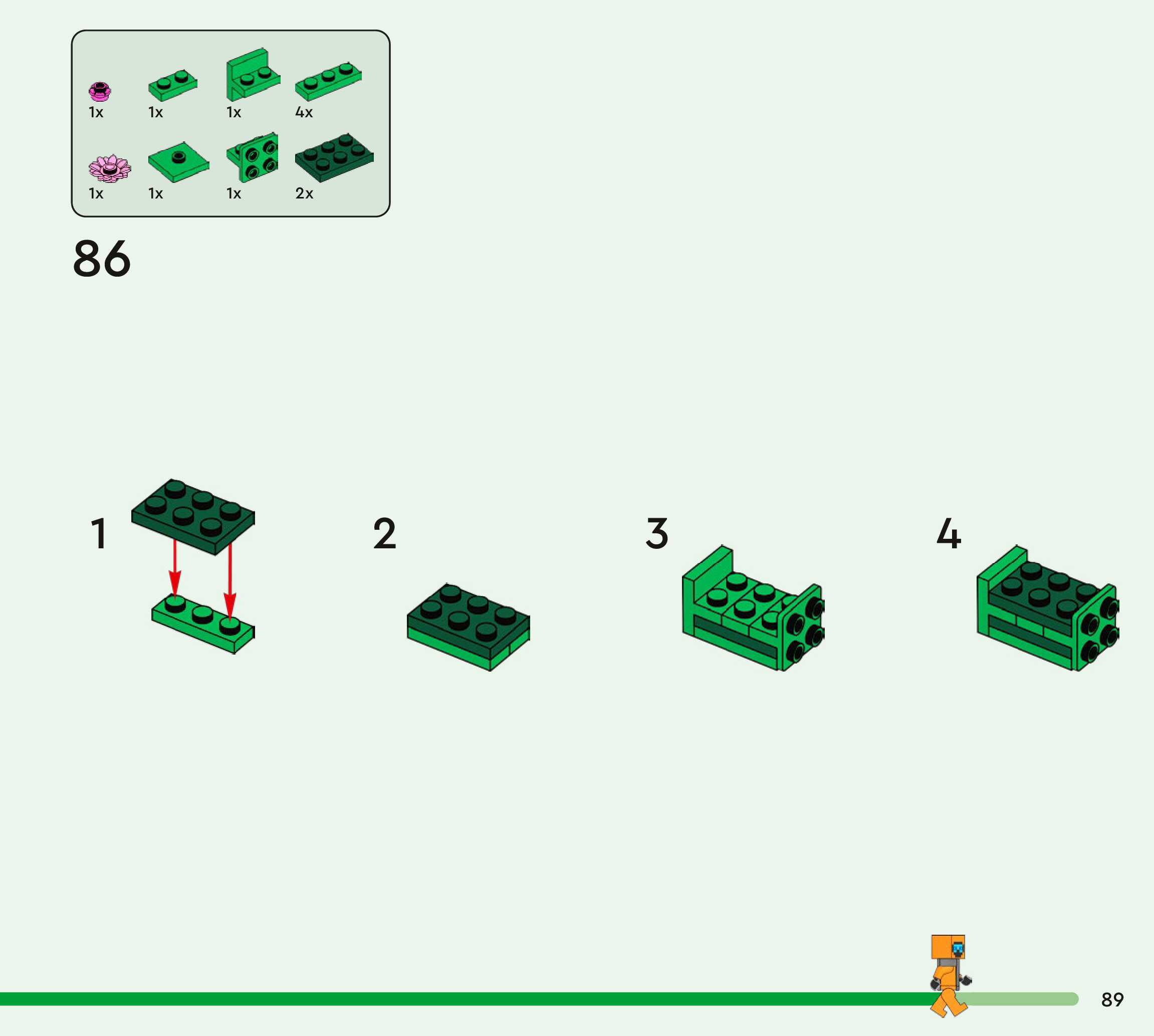 1x 1x 1x 4x

1x 1x 1x 2x

86

1

2

3

4

89