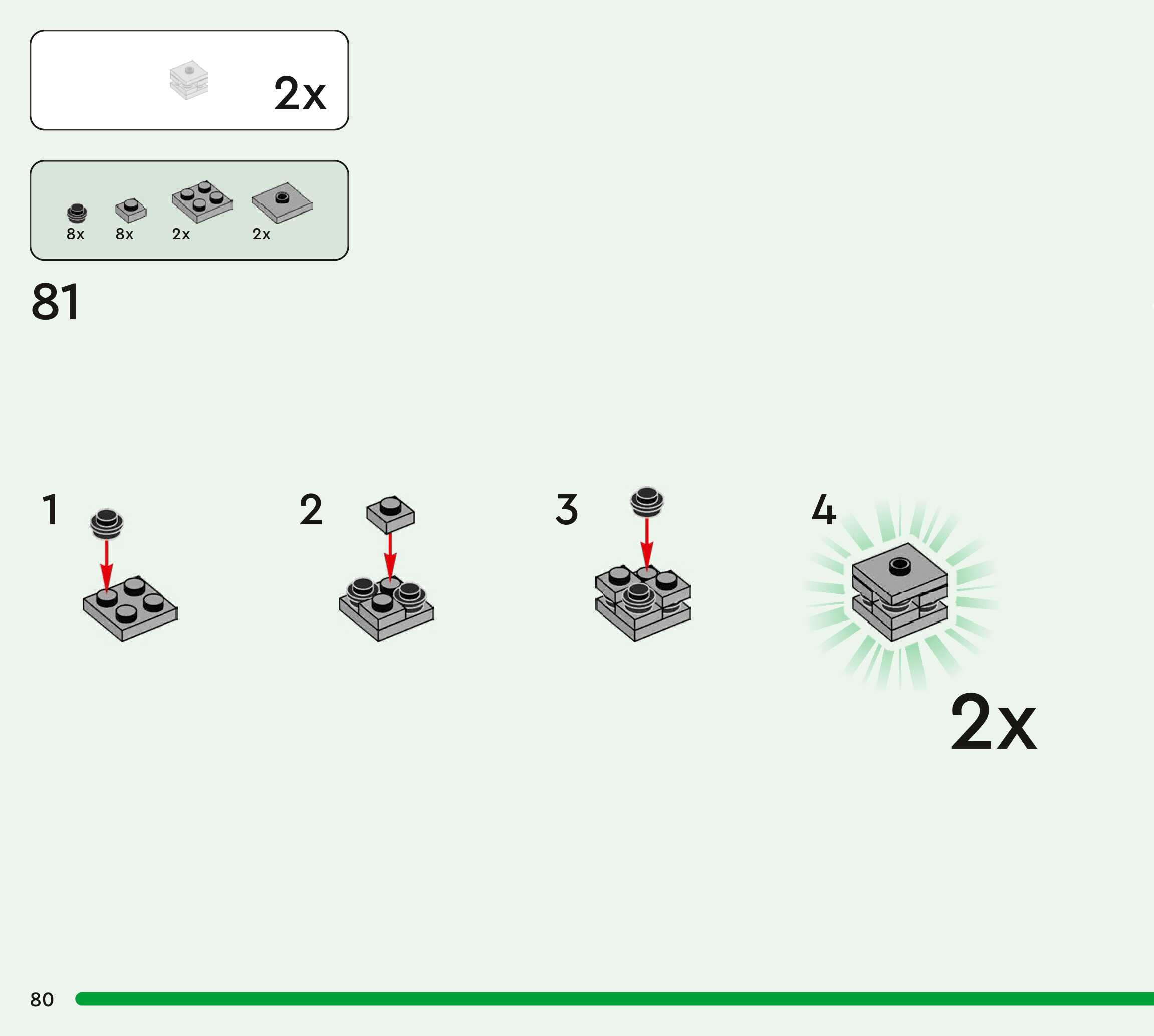 2x

8x 8x 2x 2x

81

1

2

3

4

2x

80