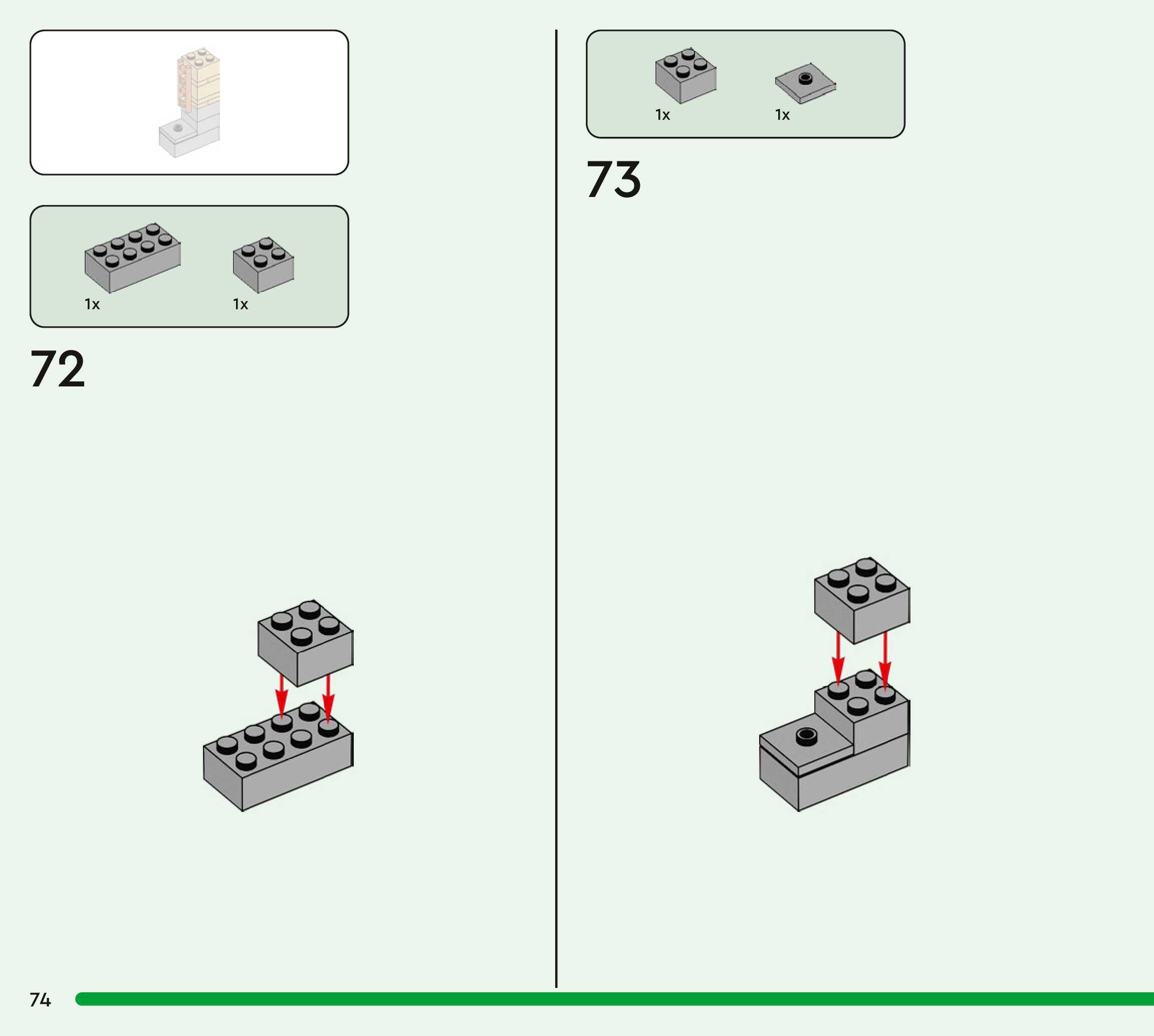 1x 1x

72

1x 1x

73

74