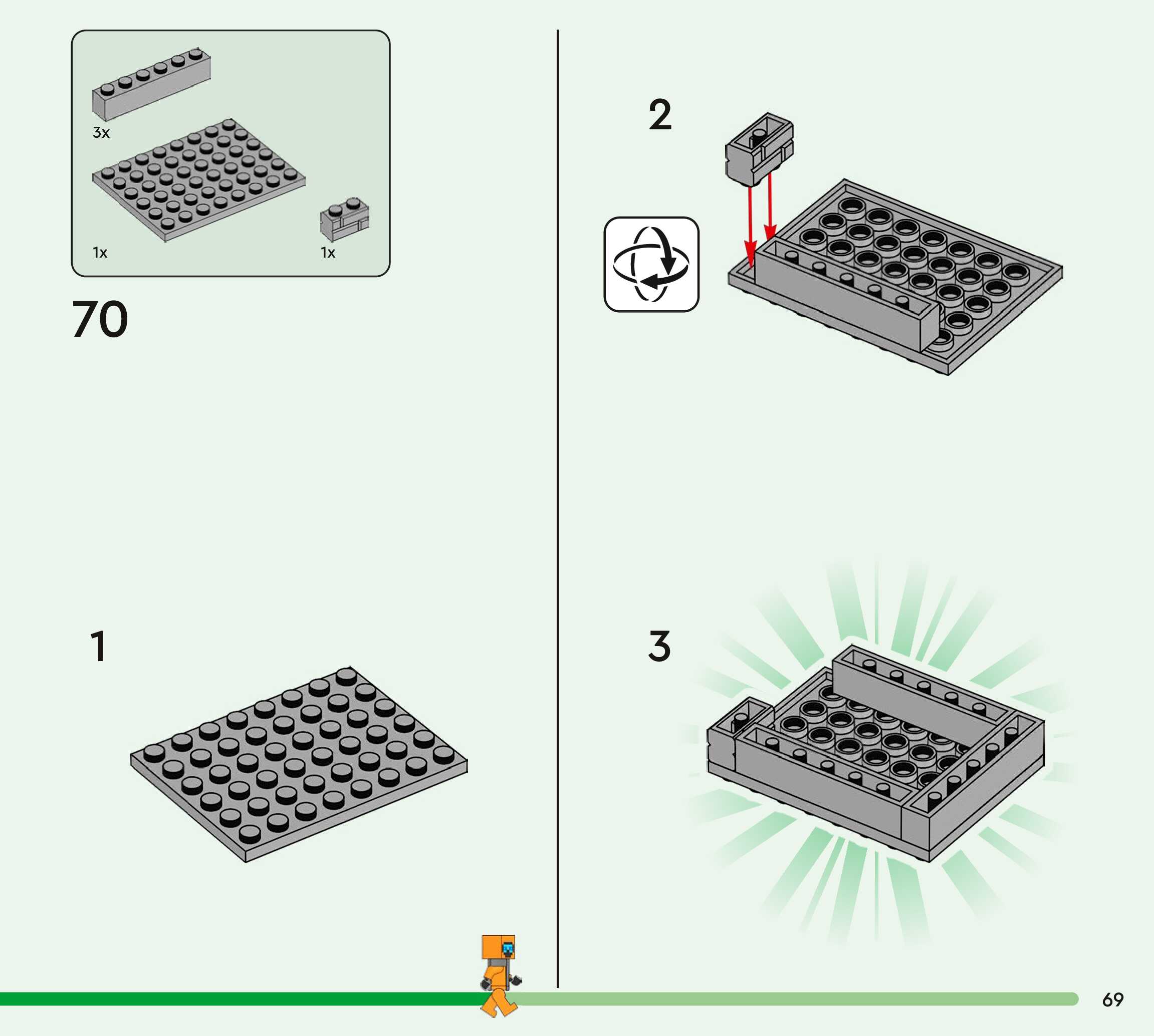 3x

1x

1x

70

1

2

3

69