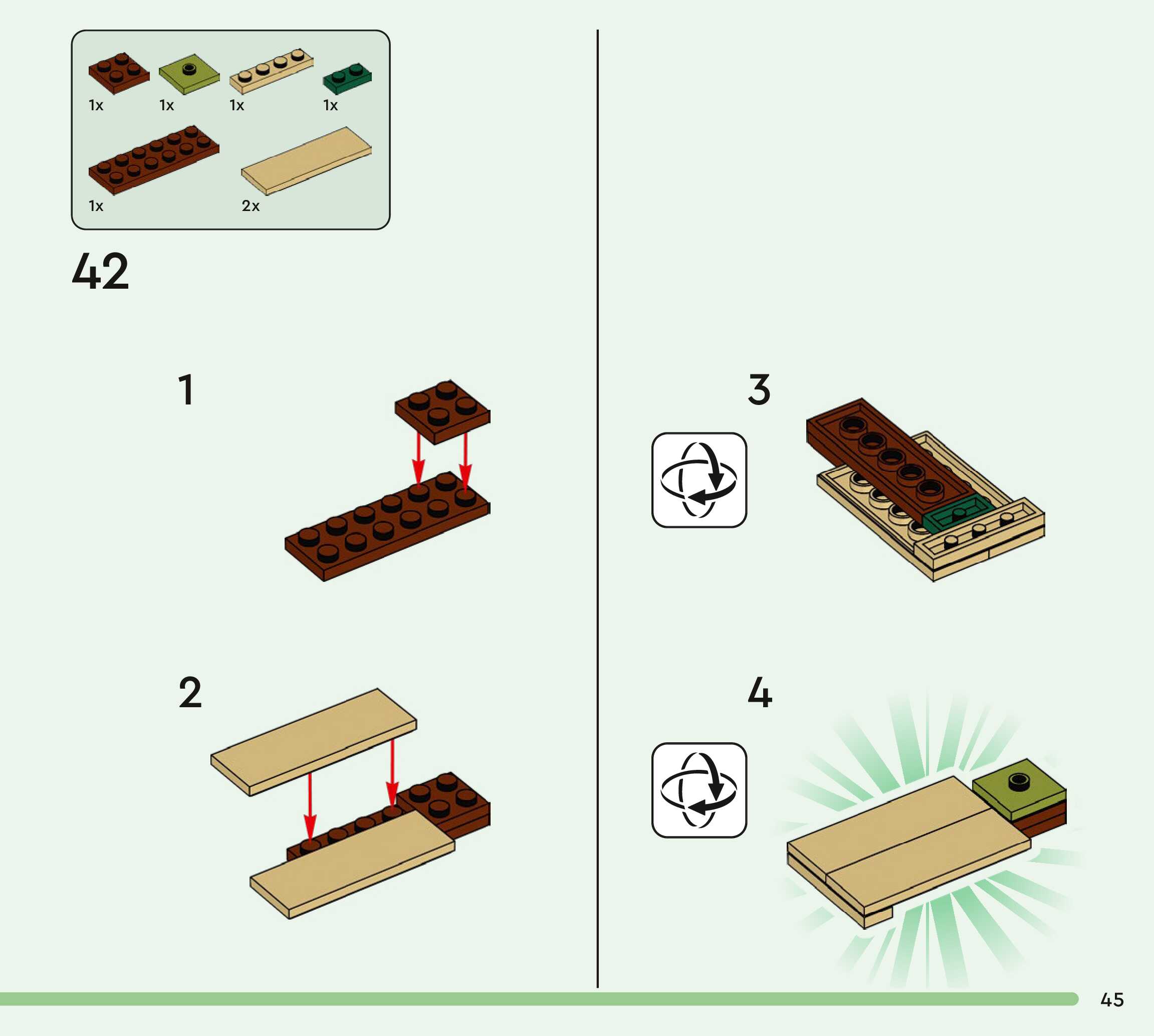 1x 1x 1x 1x

1x 2x

42

1

2

3

4

45