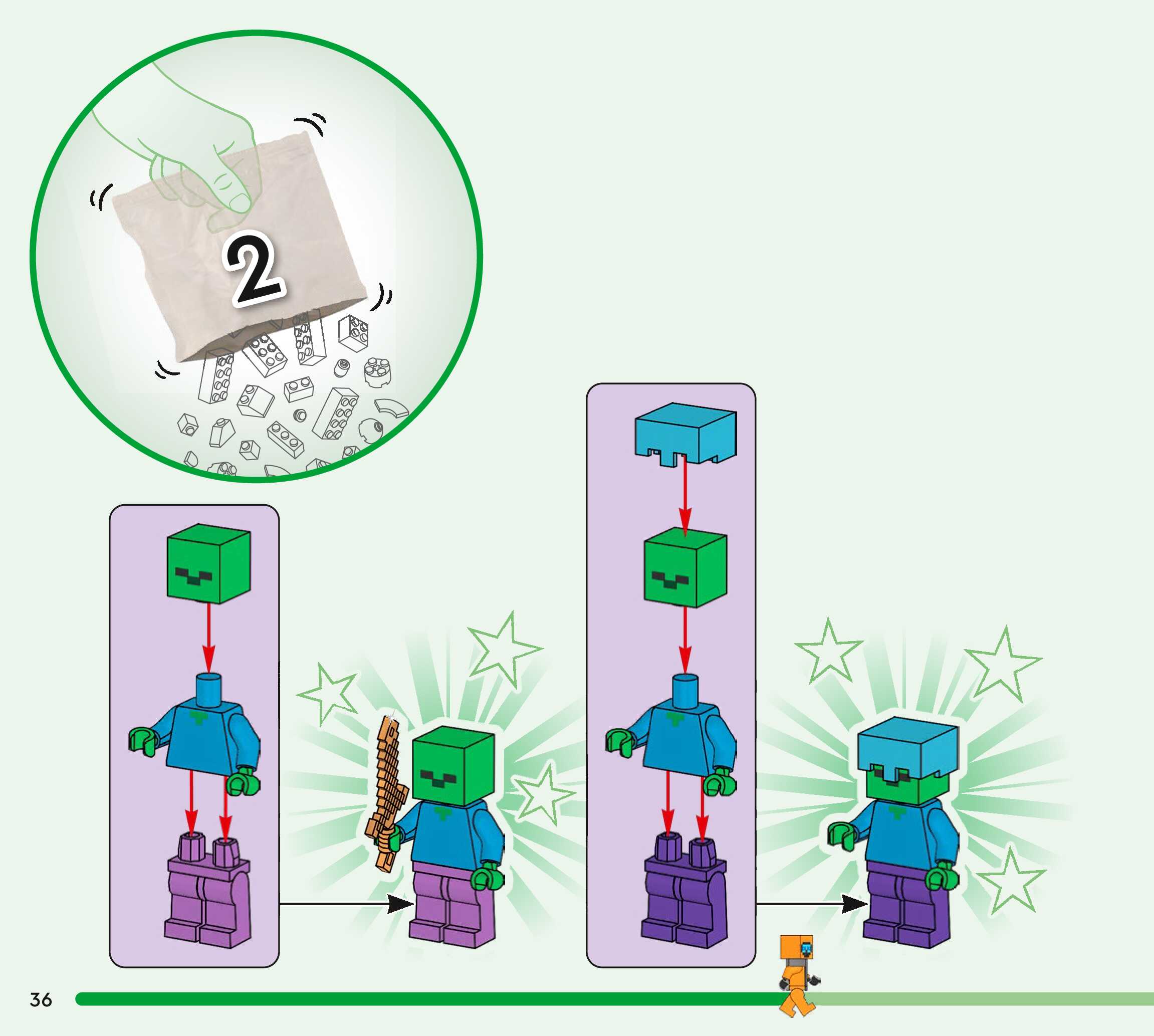 2

36