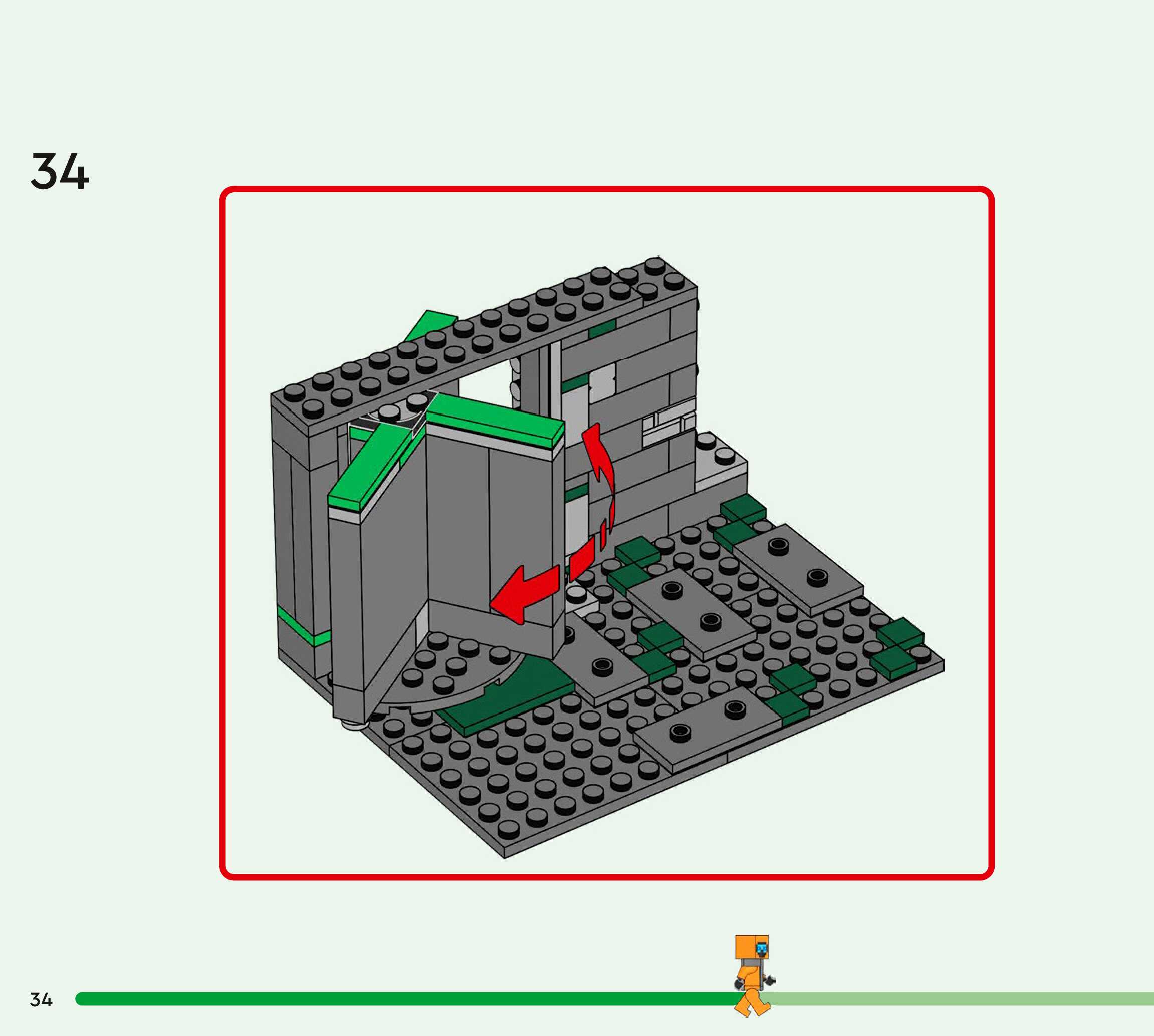 34

34