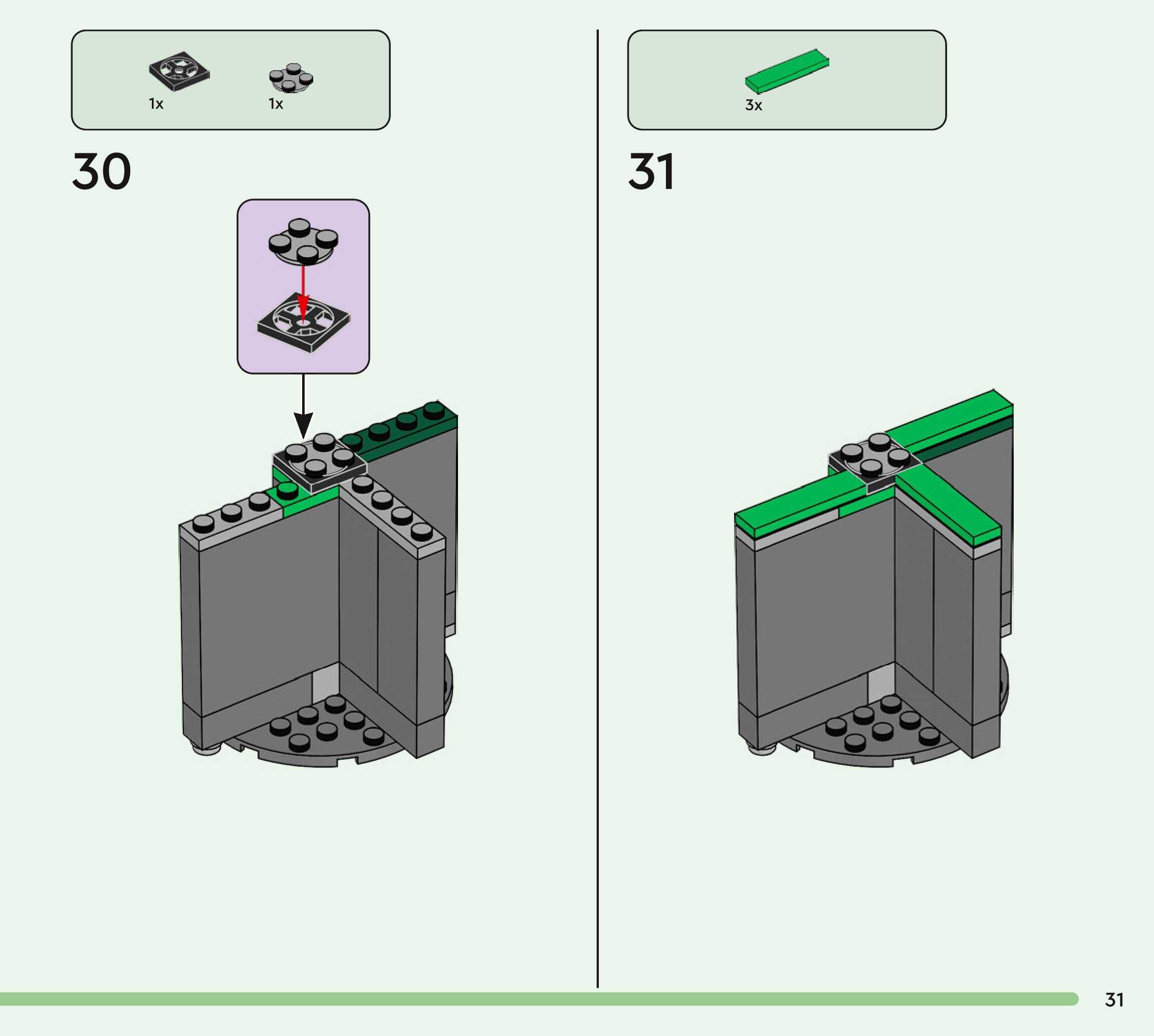 1x 1x

30

3x

31

31