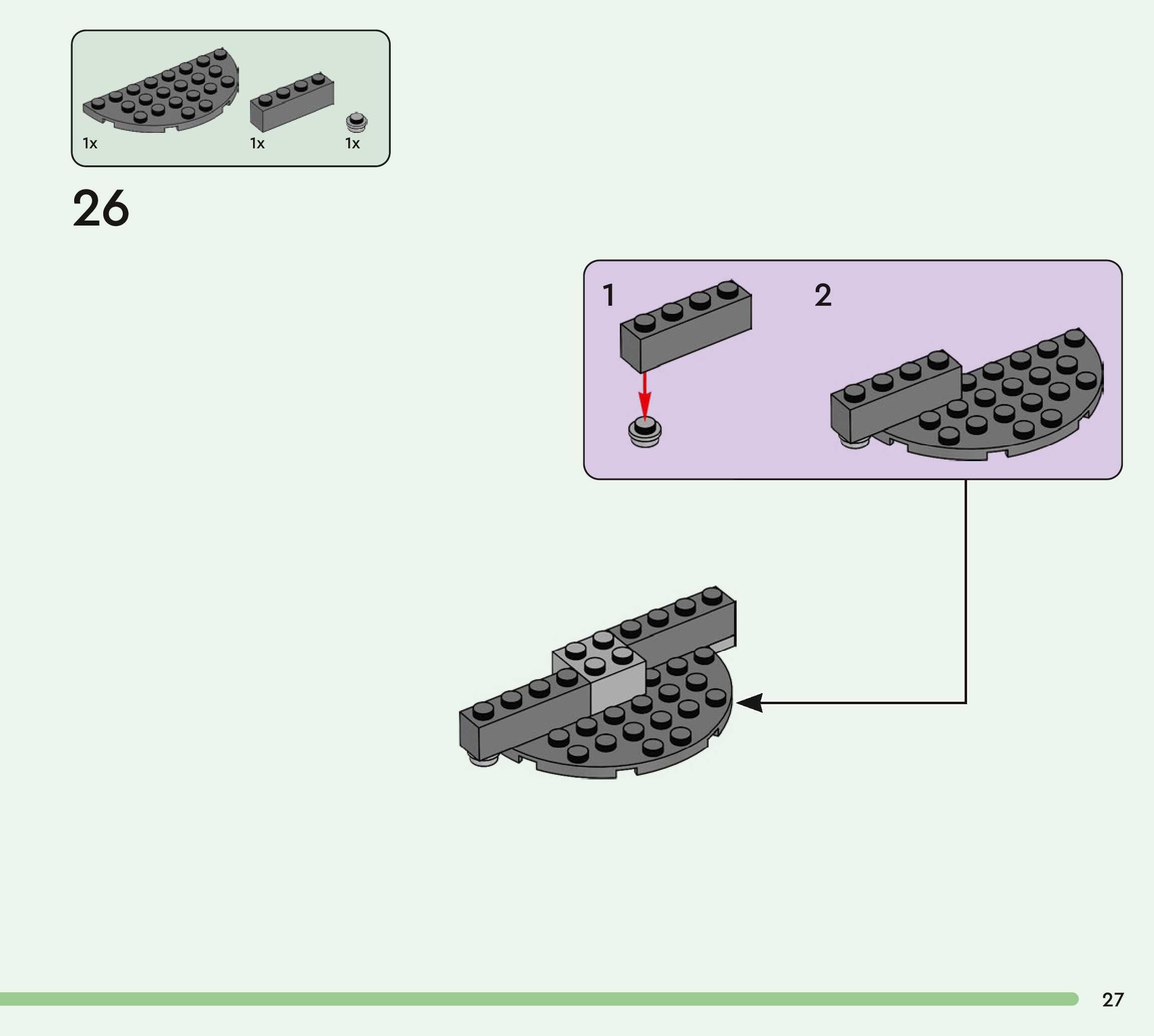 1x
1x
1x

26

1
2

27