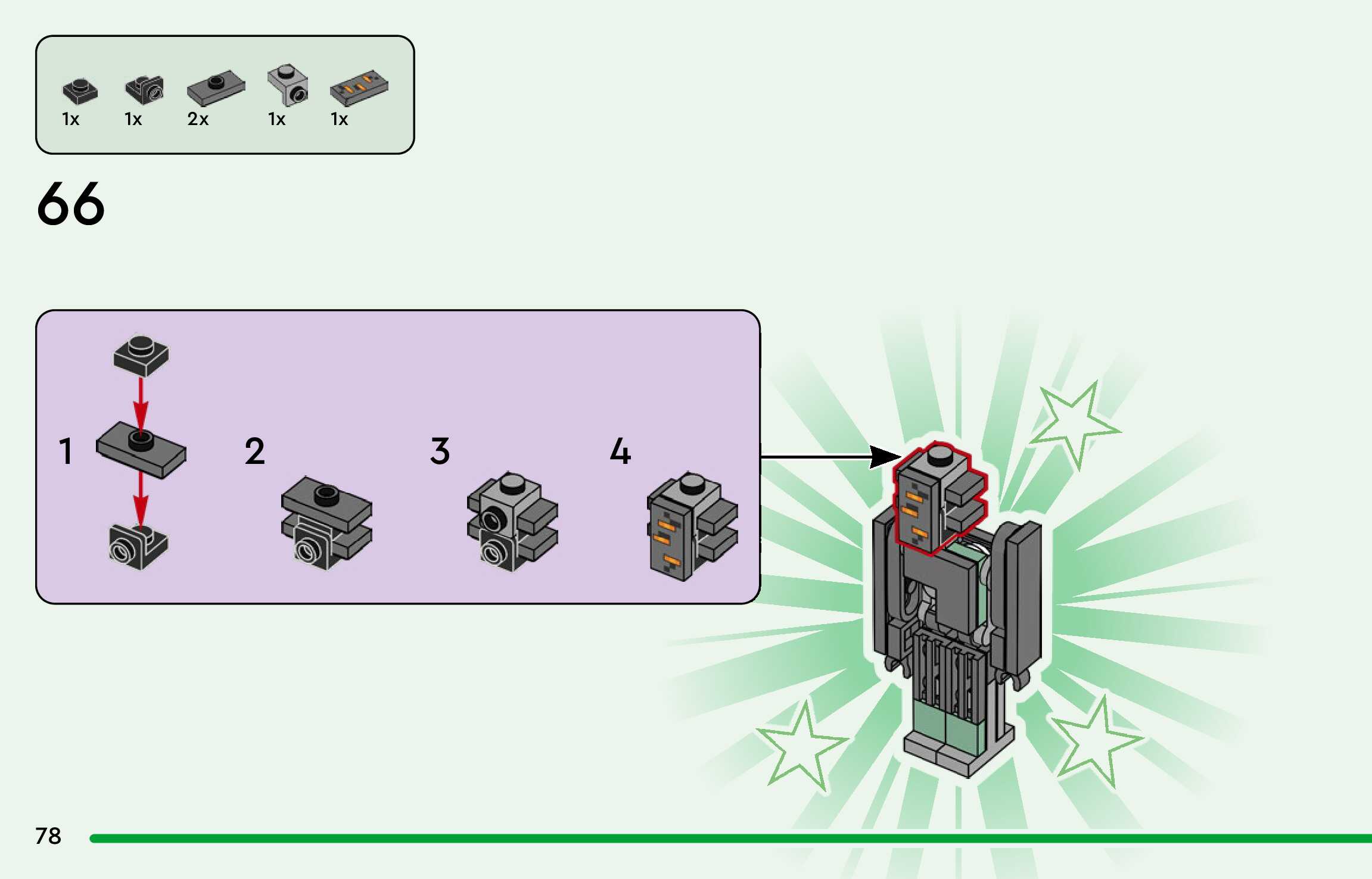 1x 1x 2x 1x 1x

66

1

2

3

4

78