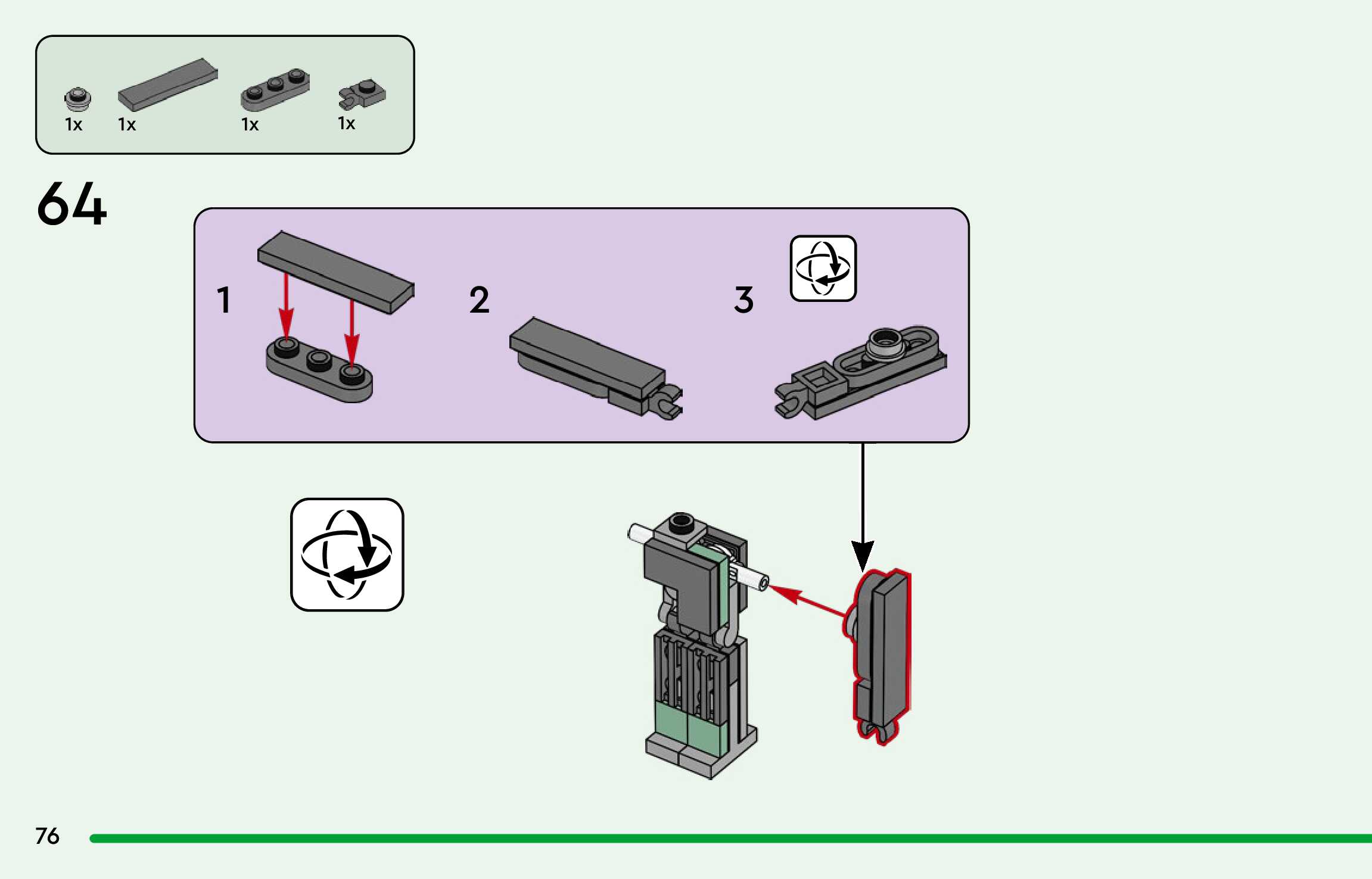 1x 1x 1x 1x

64

1

2

3

76