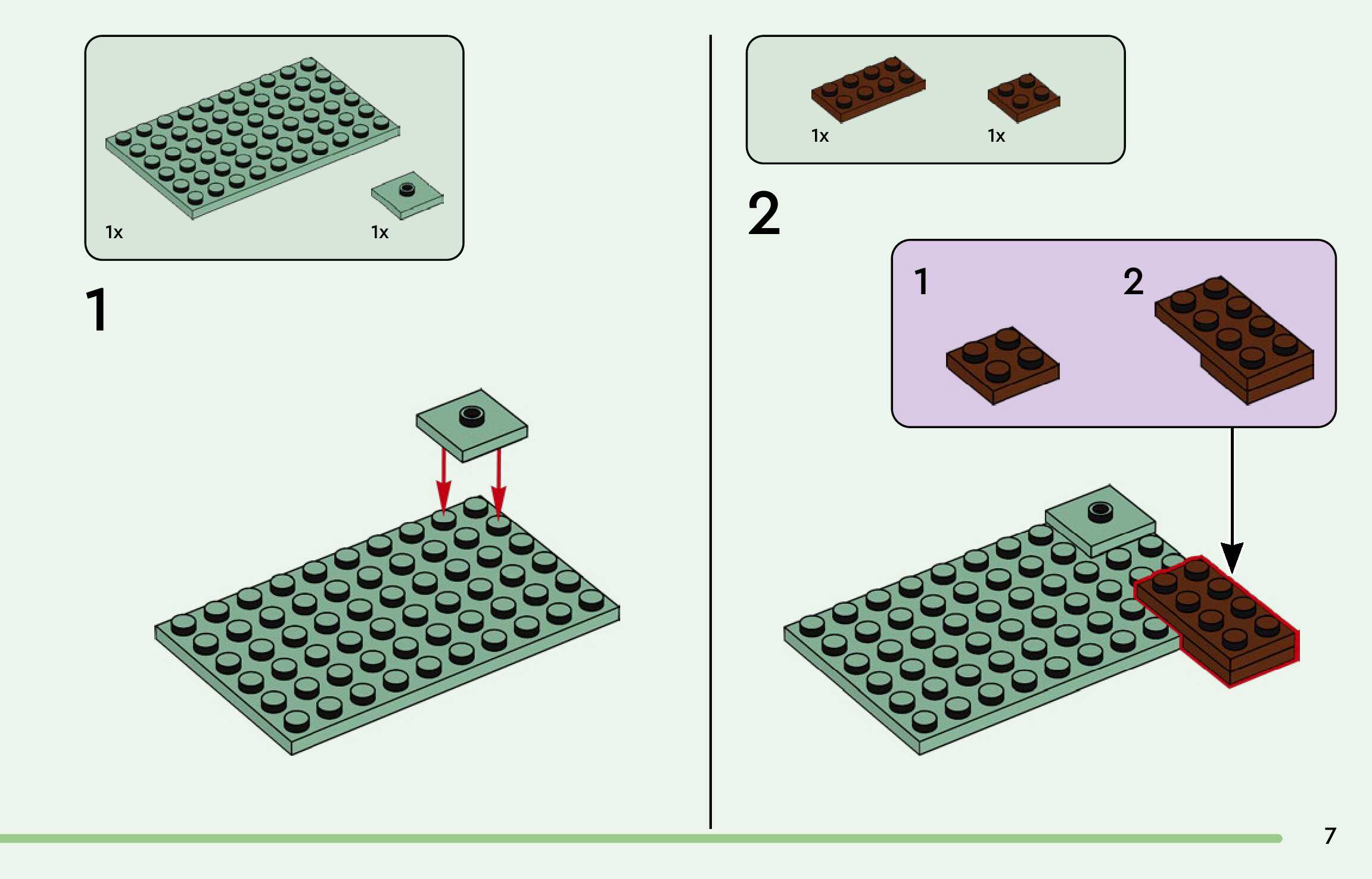 1x

1x

1

1x

1x

2

1

2

7