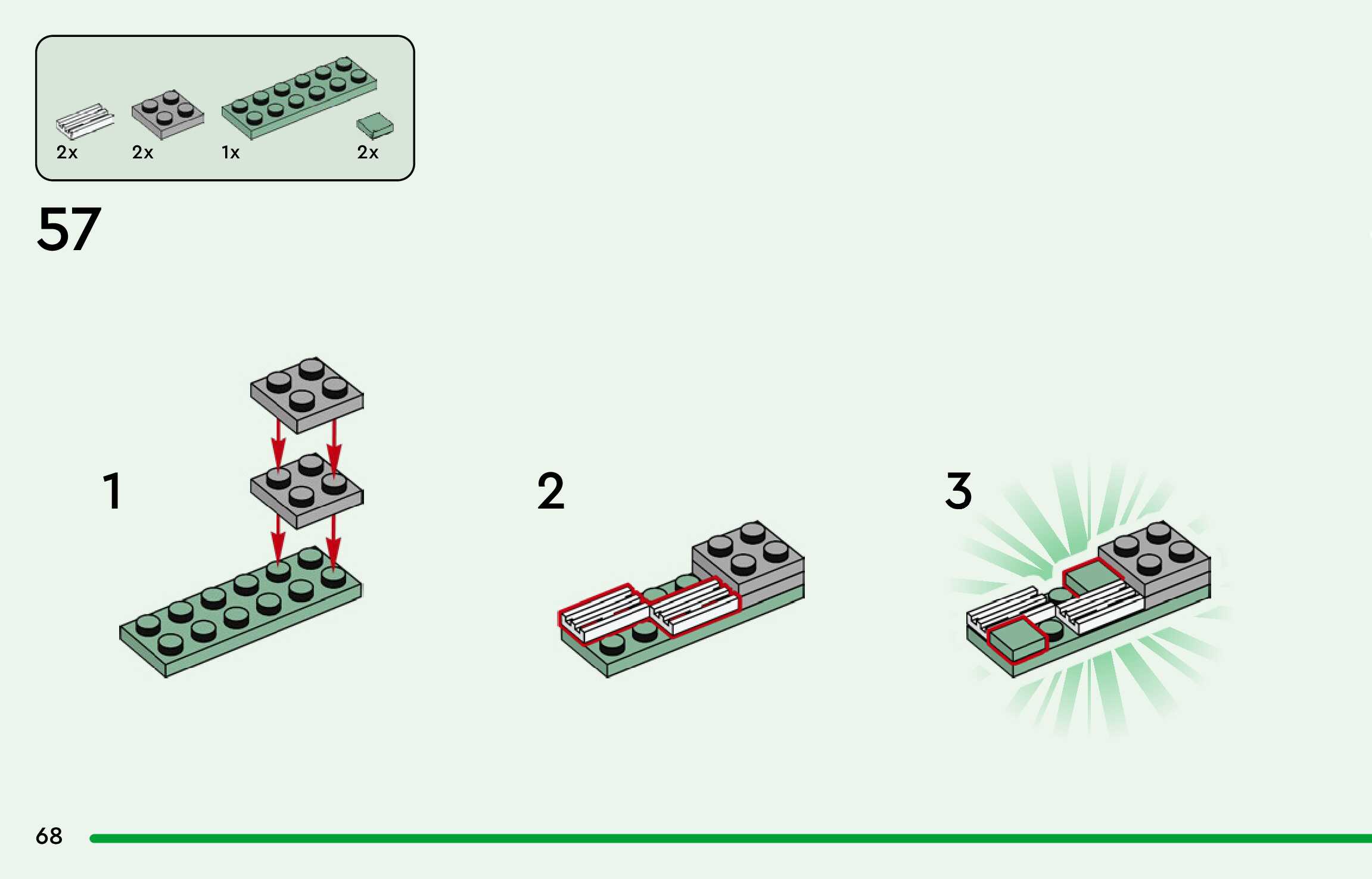 2x 2x 1x 2x

57

1

2

3

68