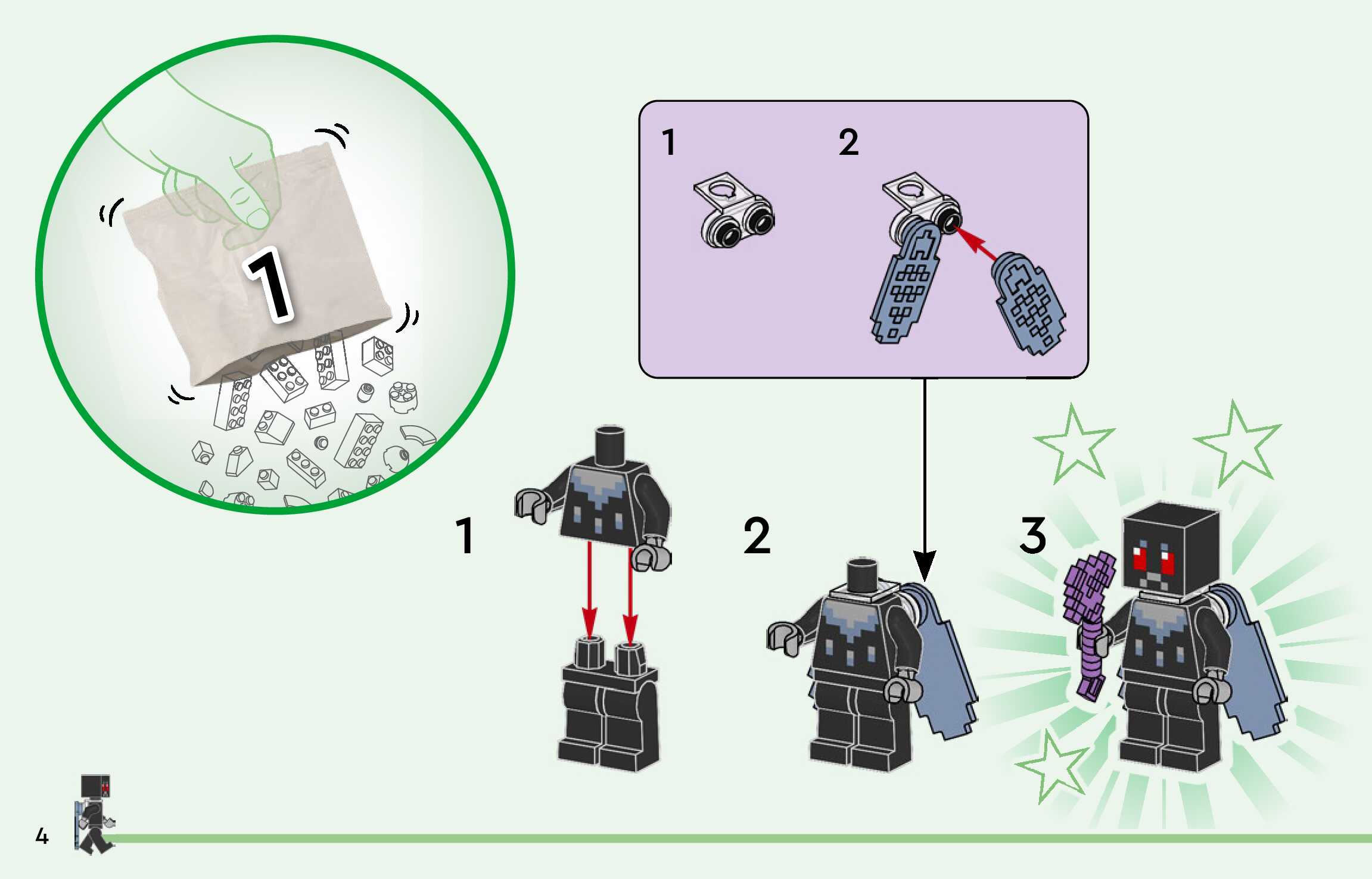 1

1 2

1

2

3

4