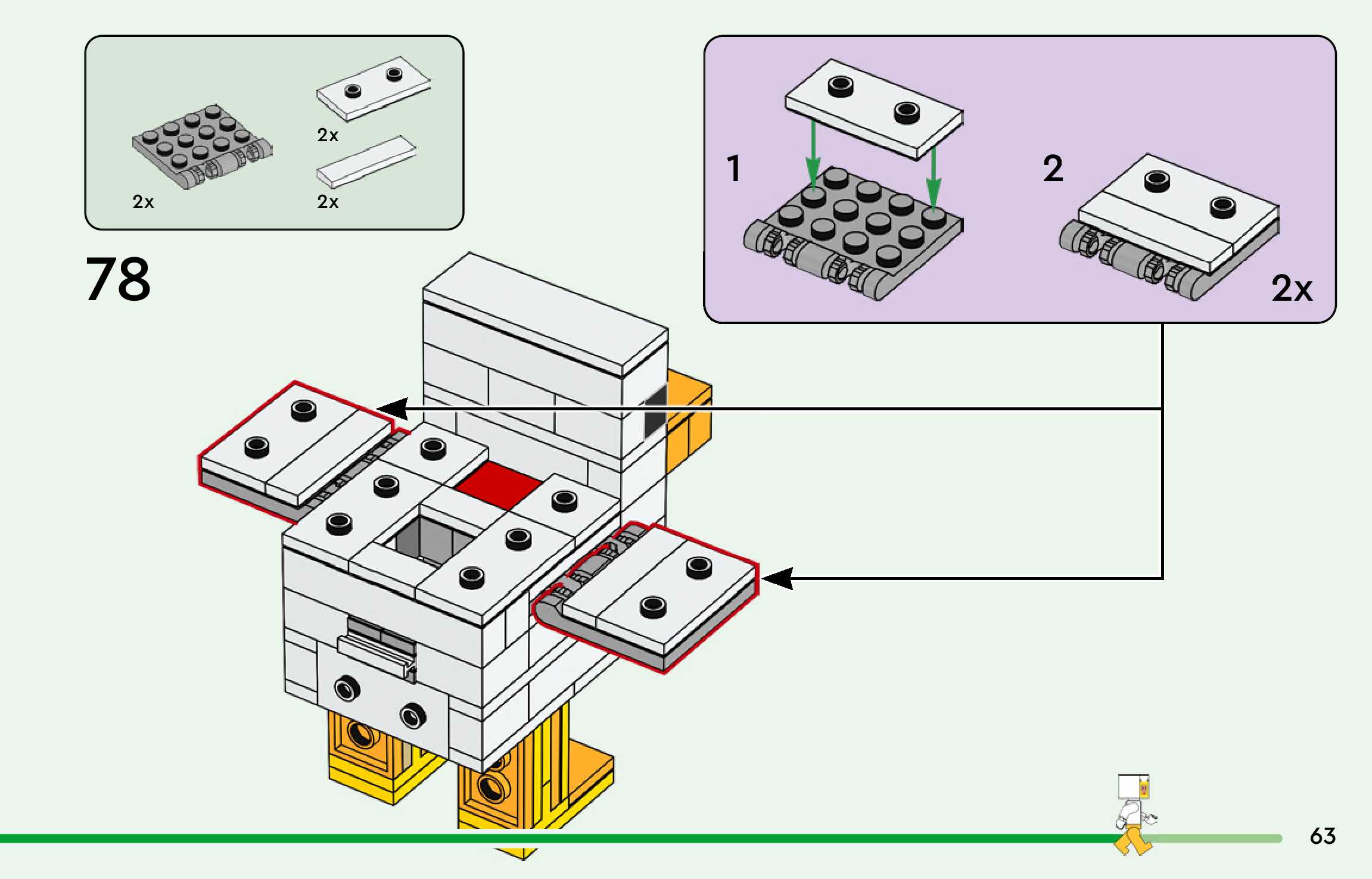 2x

2x

2x

78

1

2

2x

63