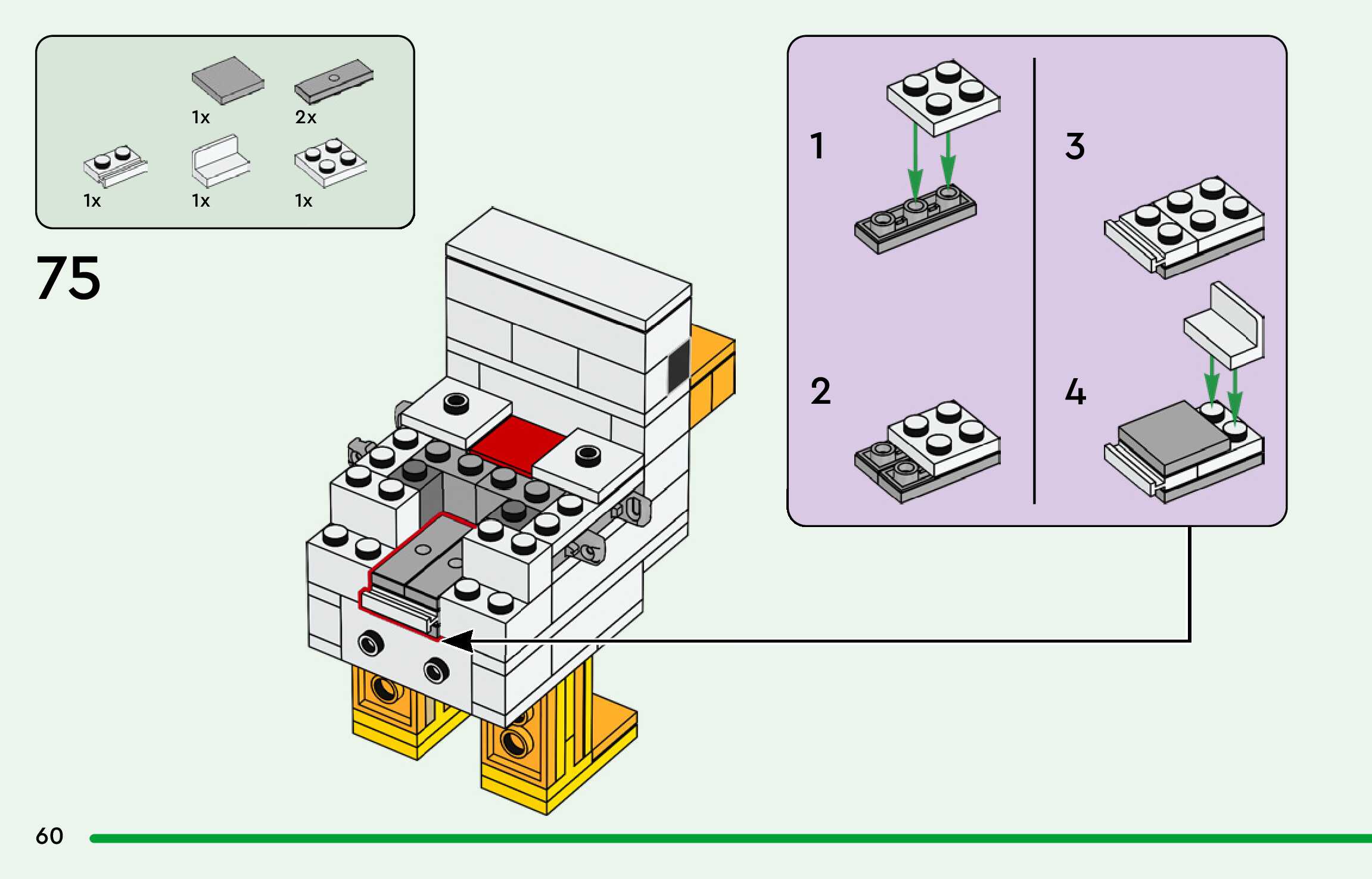 1x 2x
1x 1x 1x

75

1
2
3
4

60