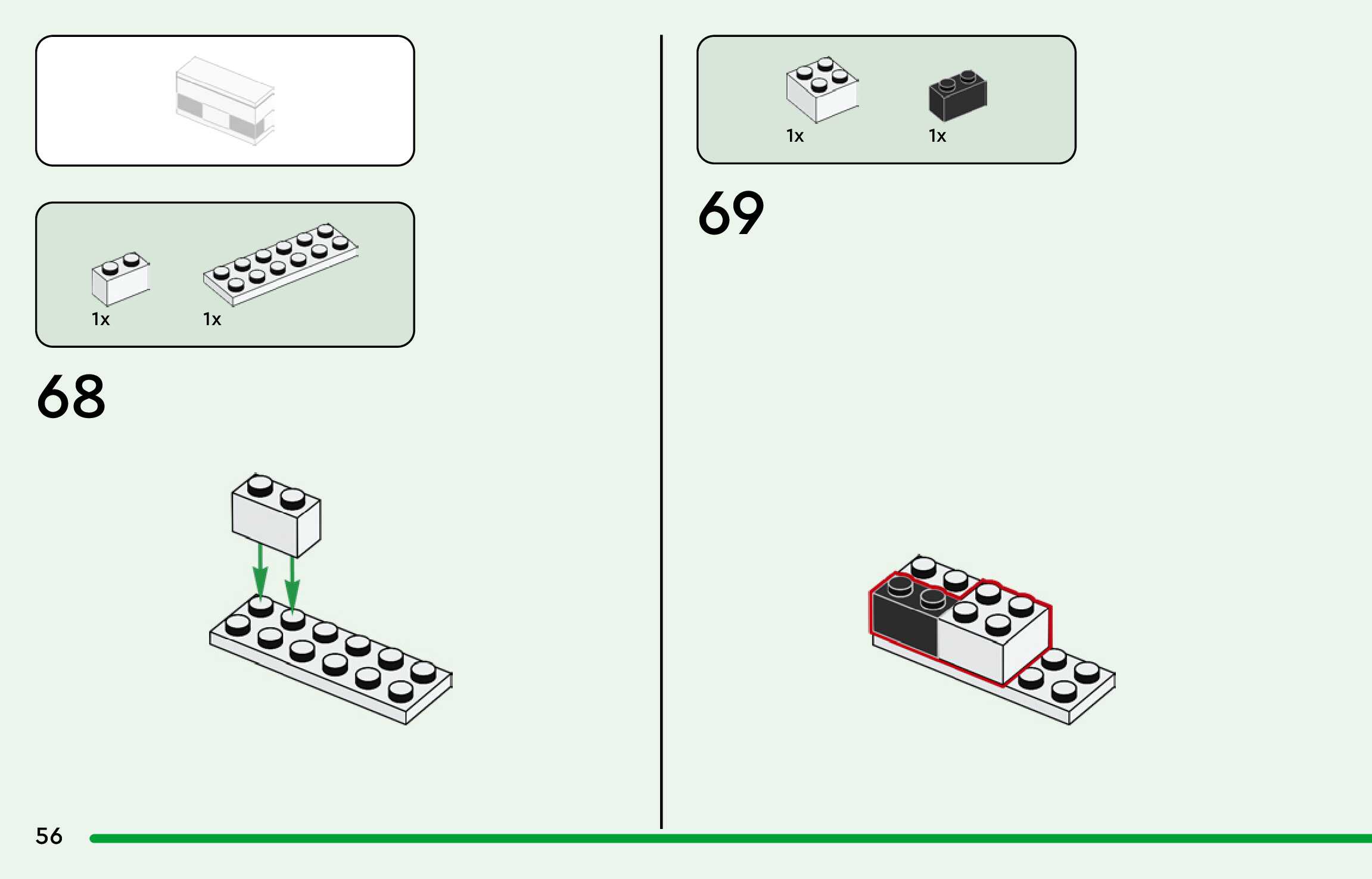 1x
1x

68

1x
1x

69

56