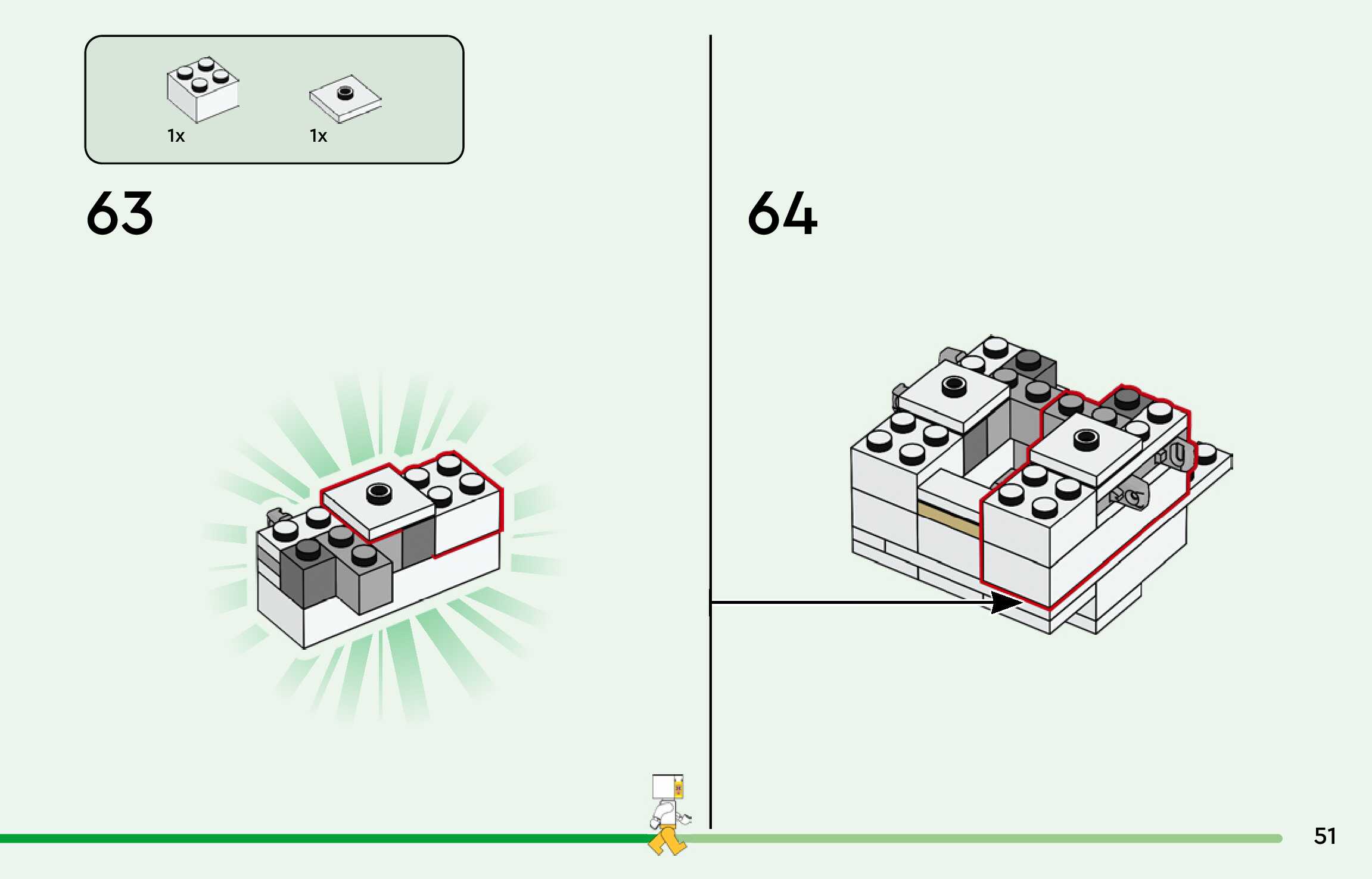 1x 1x

63

64

51