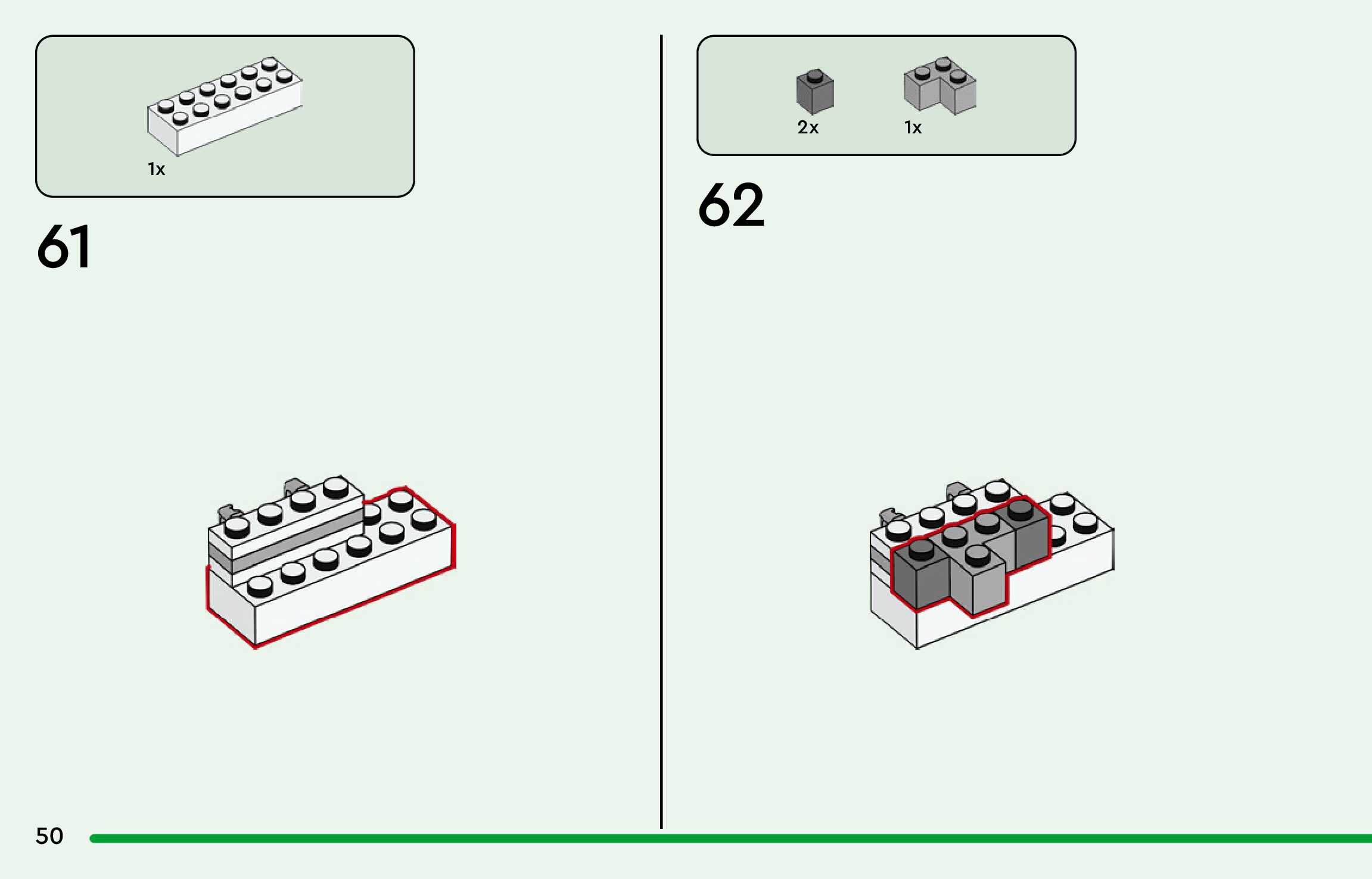 1x

61

2x

1x

62

50