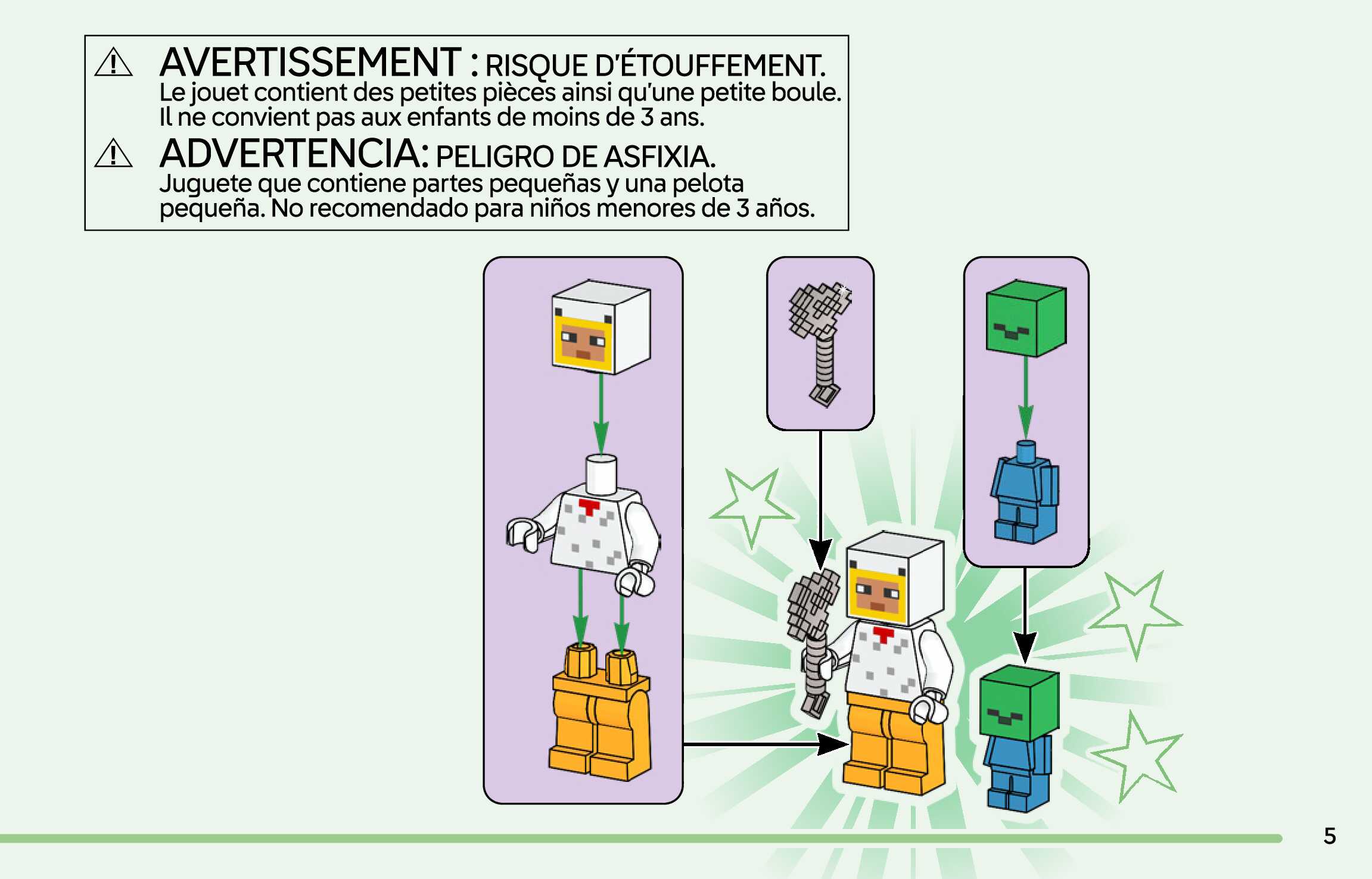 AVERTISSEMENT : RISQUE D'ÉTOUFFEMENT.
Le jouet contient des petites pièces ainsi qu'une petite boule. Il ne convient pas aux enfants de moins de 3 ans.

ADVERTENCIA: PELIGRO DE ASFIXIA.
Juguete que contiene partes pequeñas y una pelota pequeña. No recomendado para niños menores de 3 años.

5