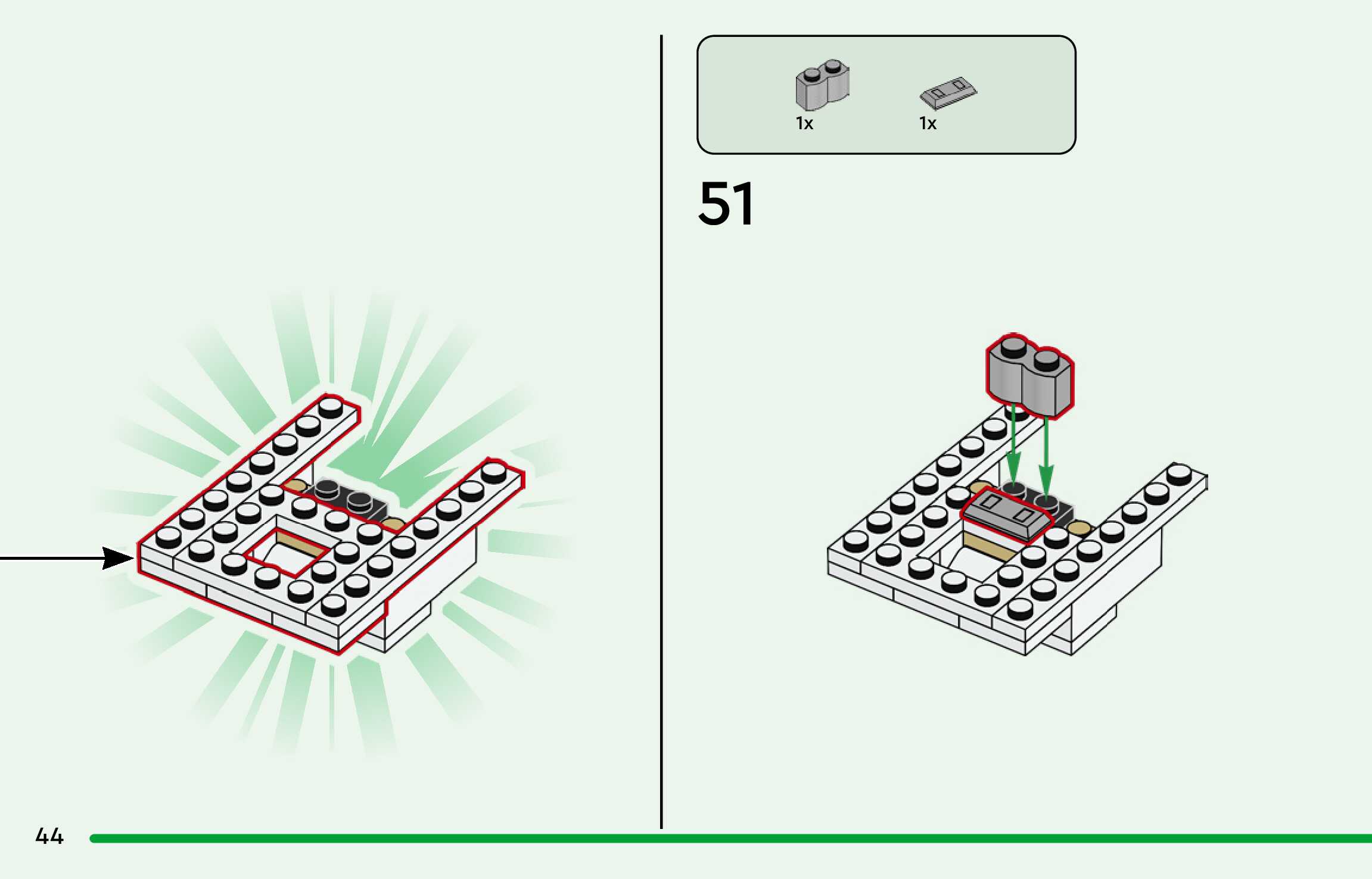 1x
1x

51

44