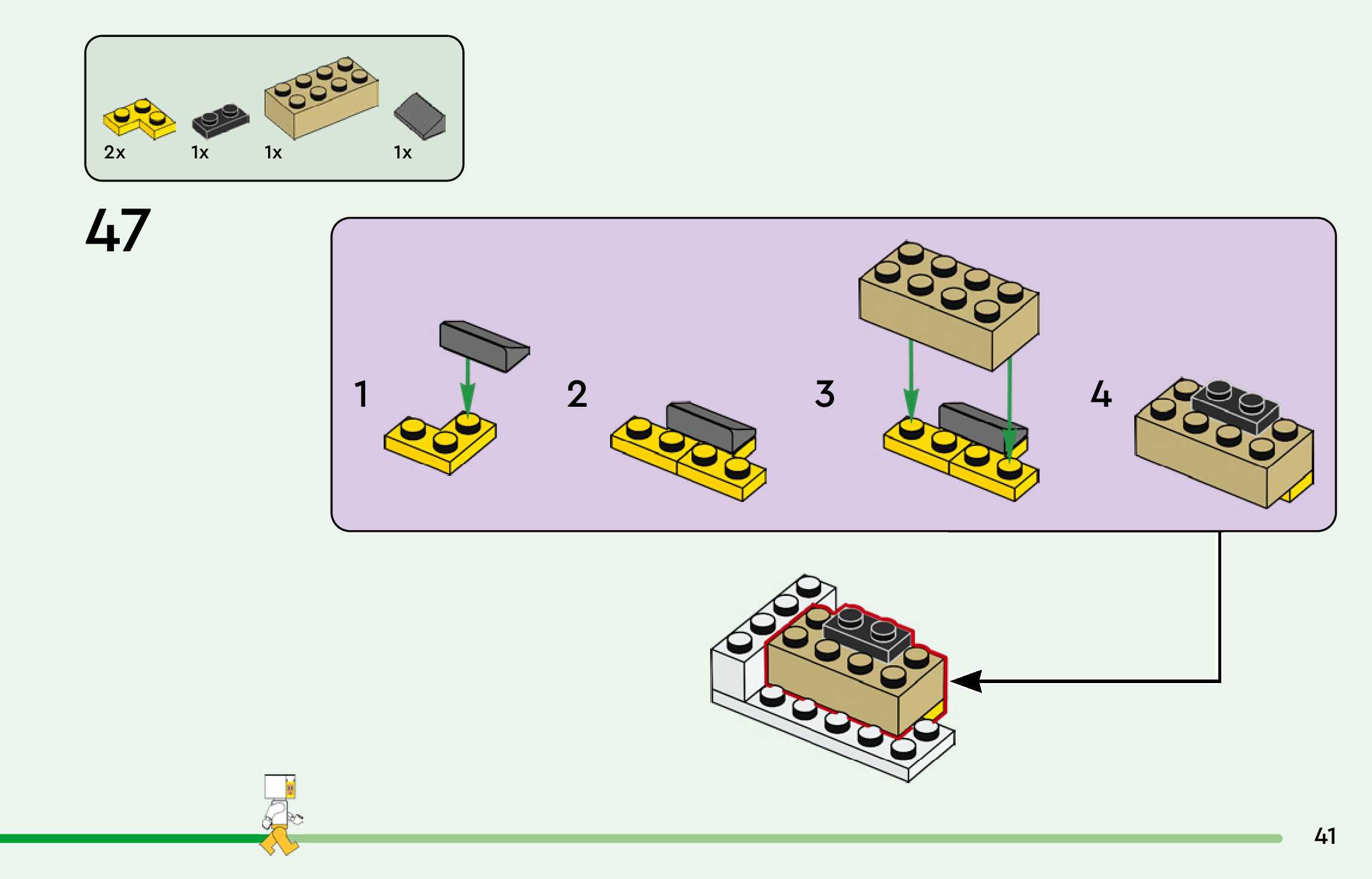 2x 1x 1x 1x

47

1

2

3

4

41