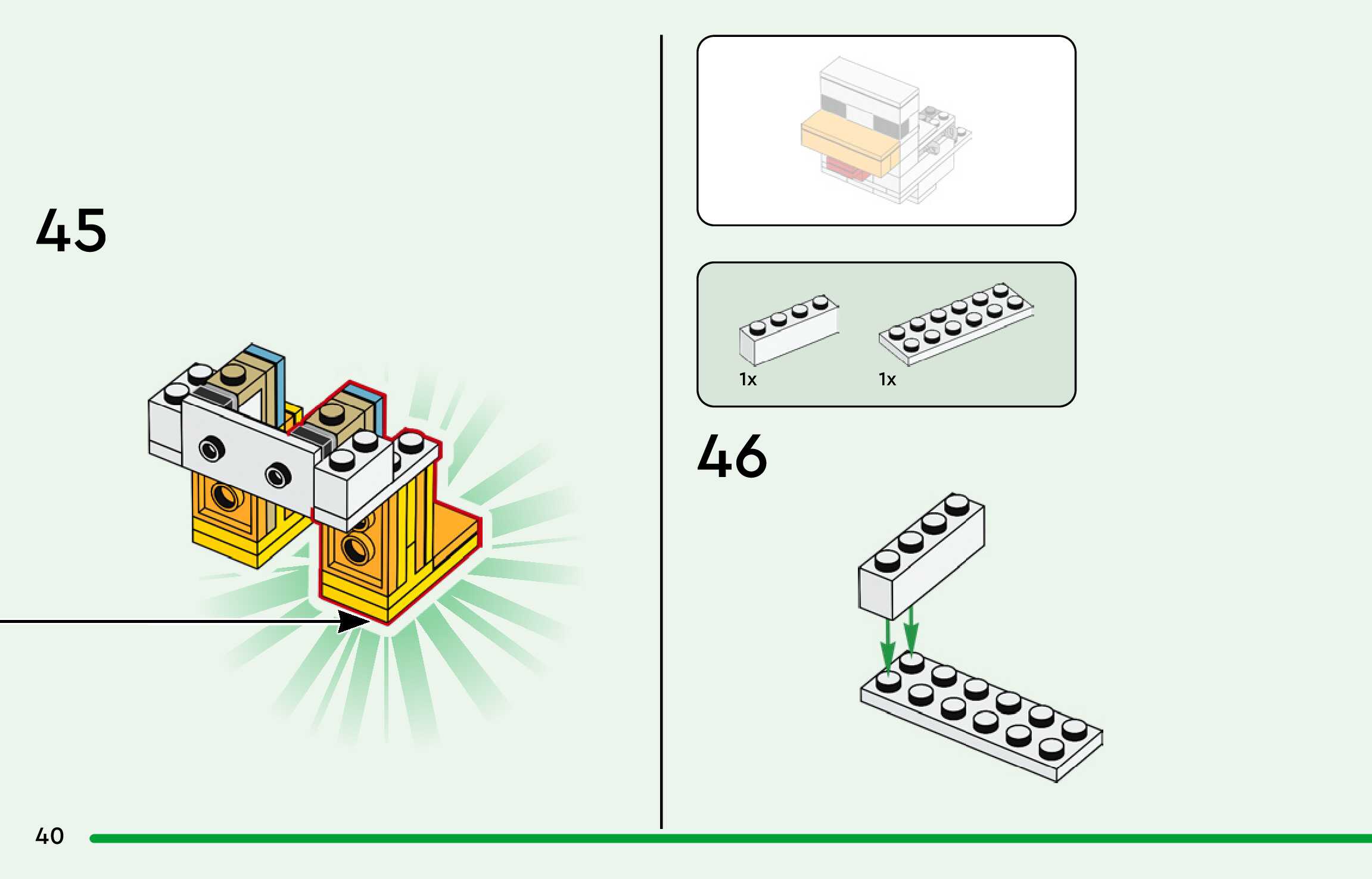 45

1x

1x

46

40