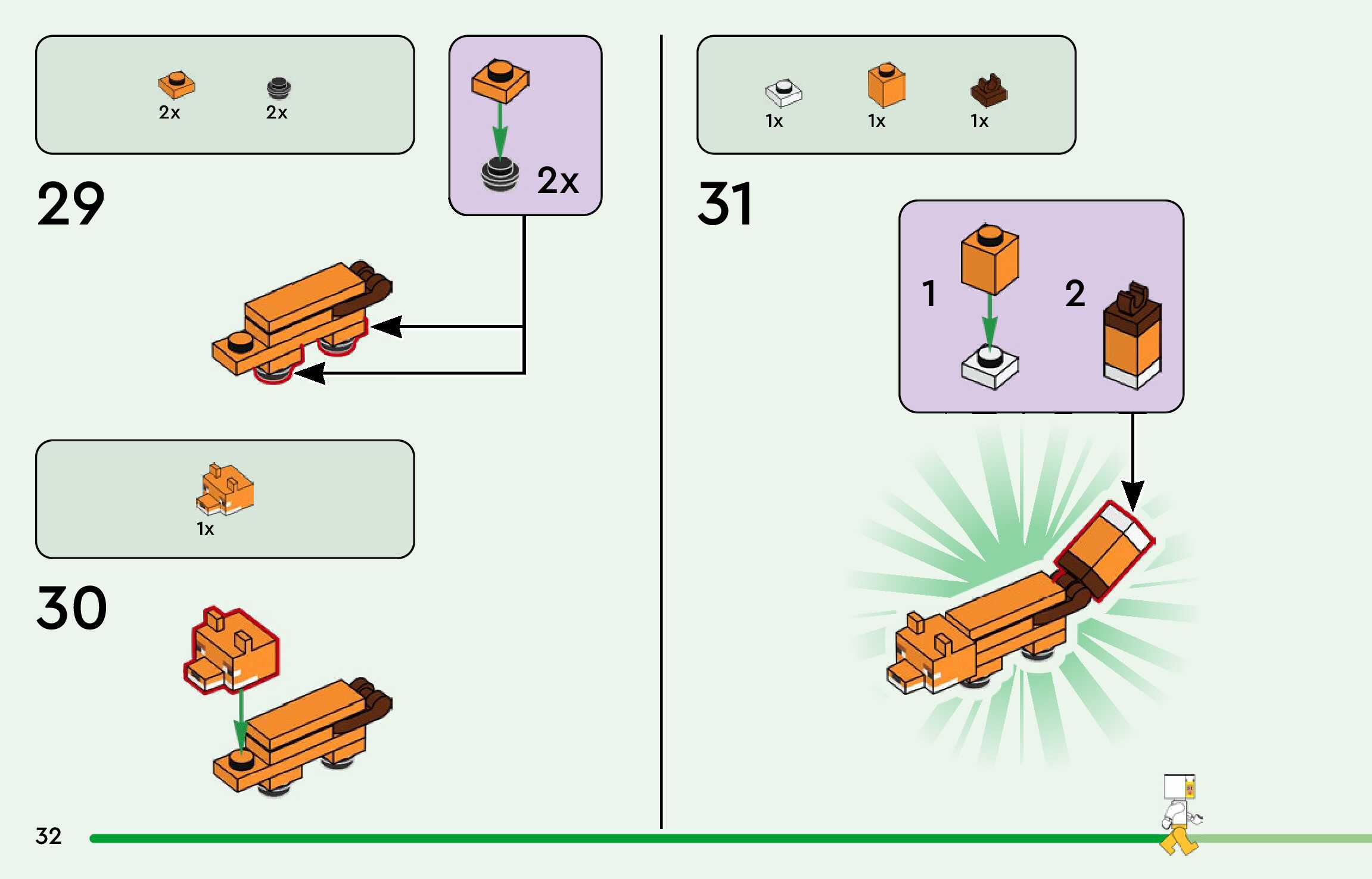 2x 2x

2x

29

1x

30

1x 1x 1x

31

1

2

32