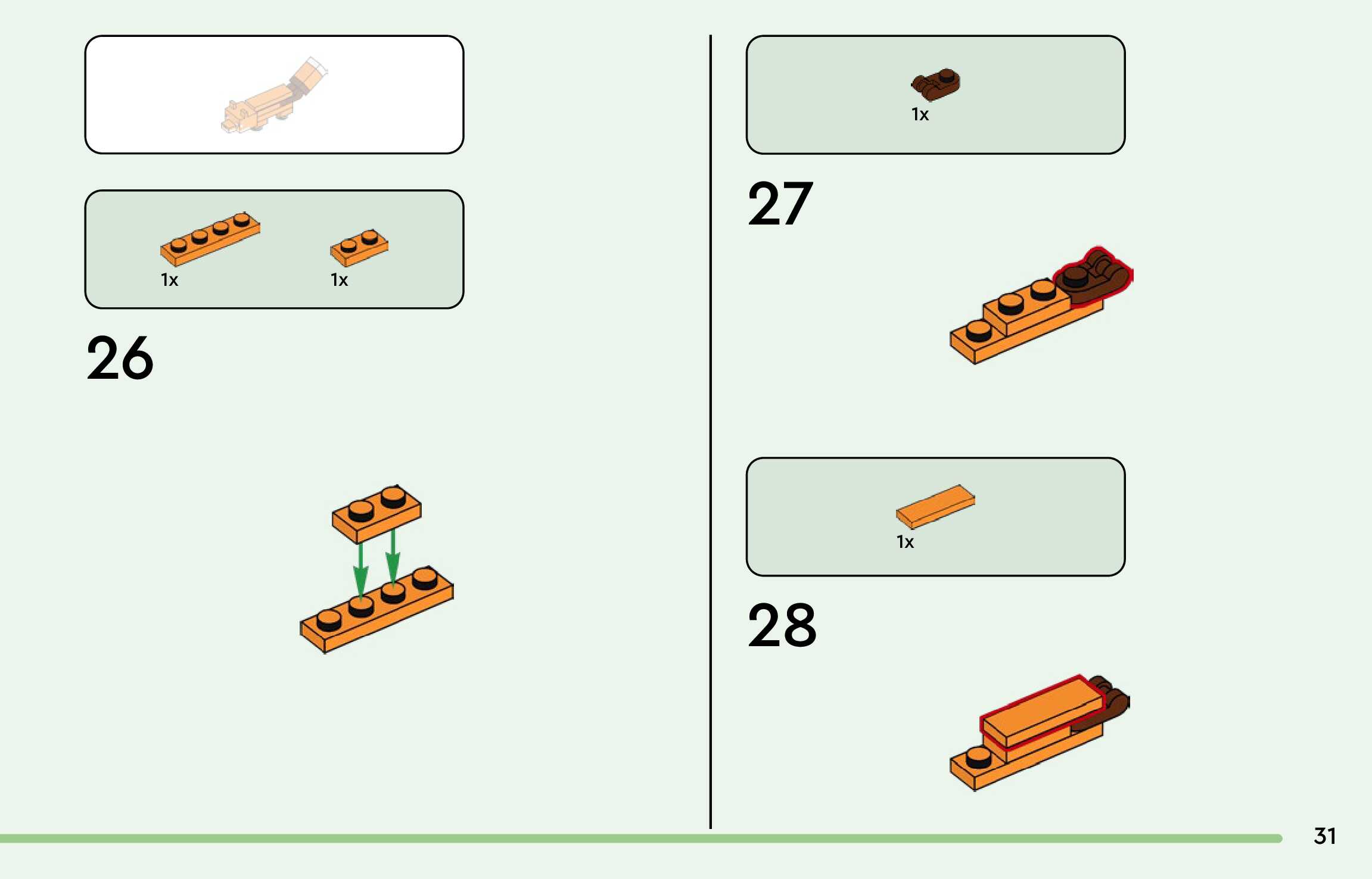 1x

1x

26

1x

27

1x

28

31