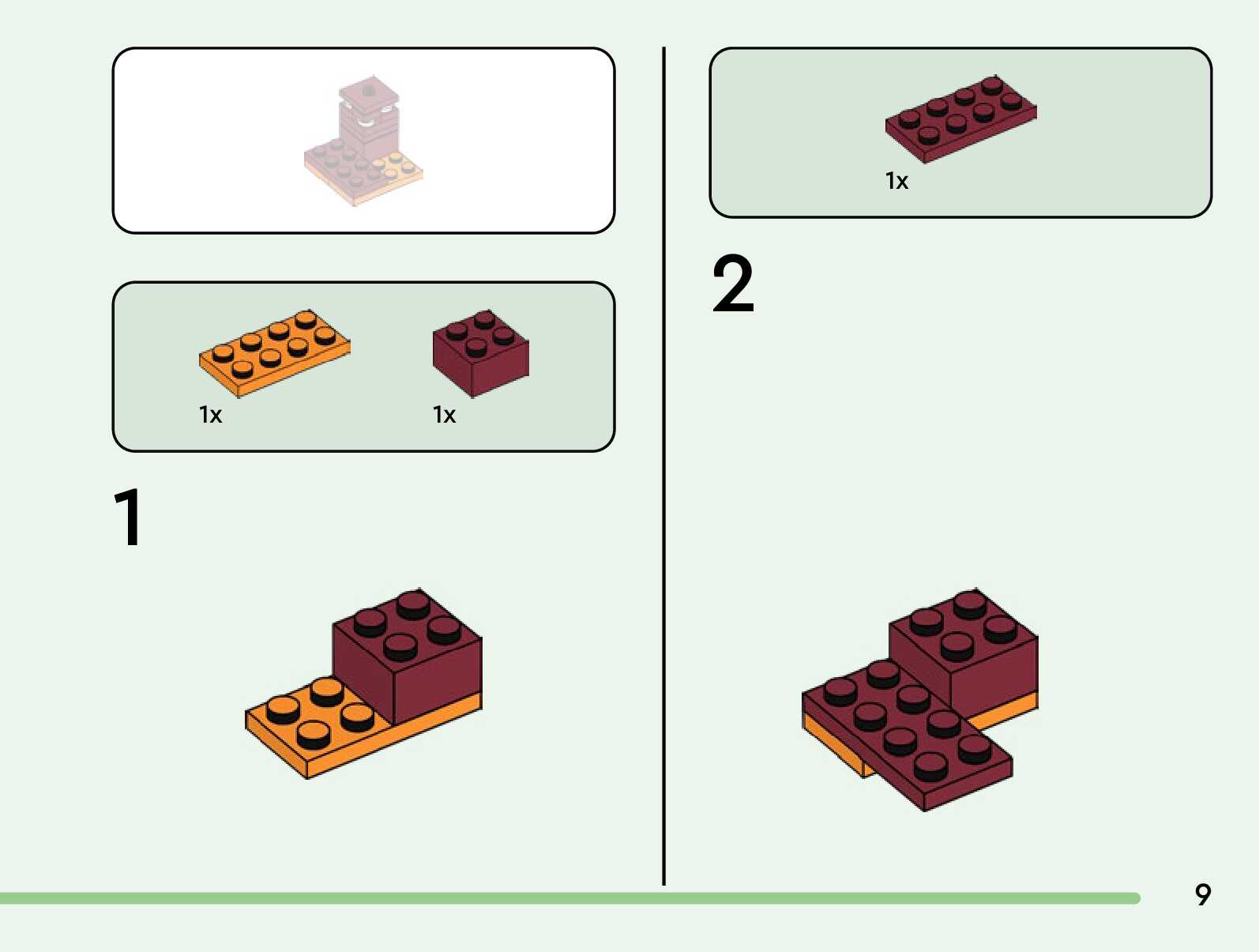 1x

1x

1

1x

2

9