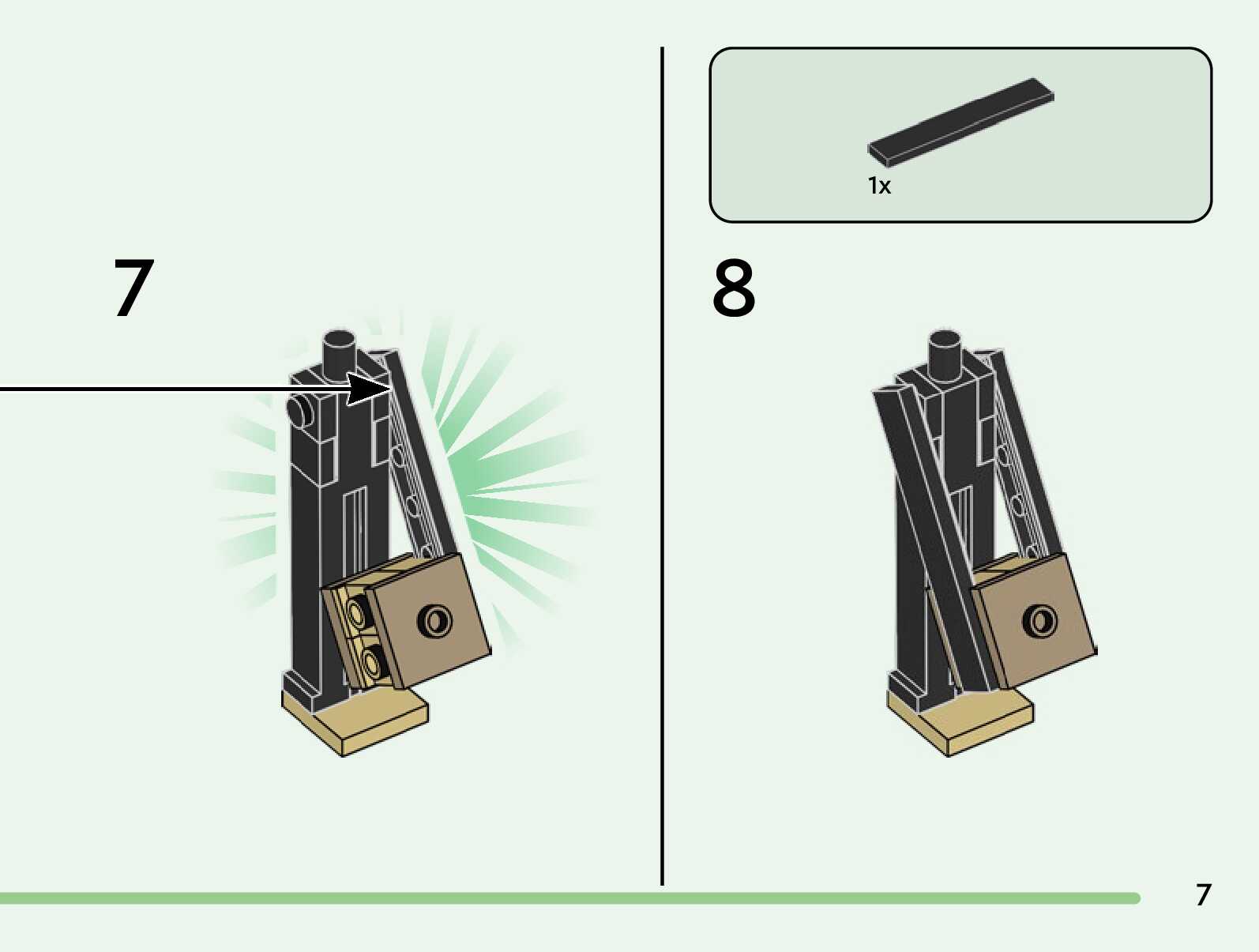 7

1x

8

7