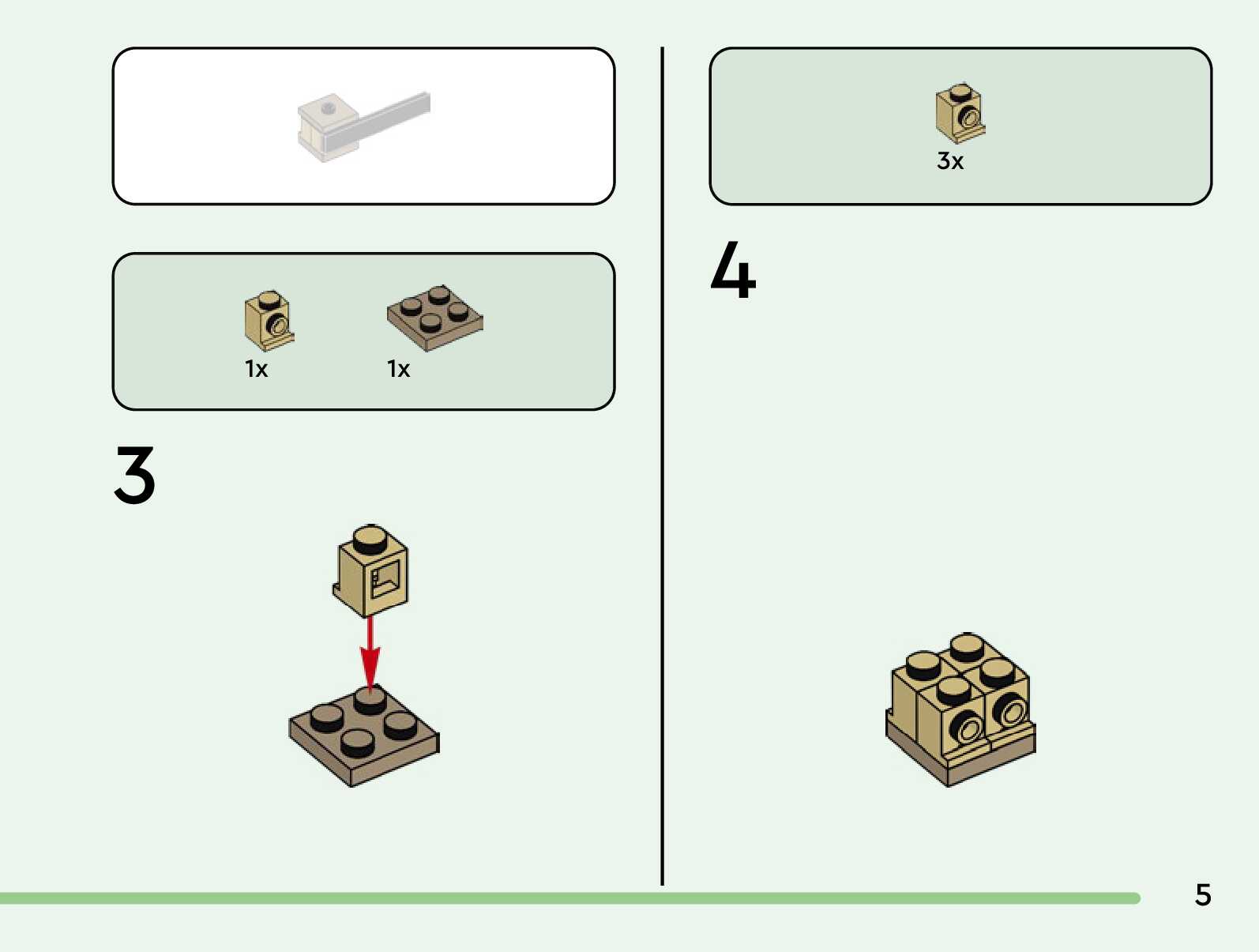 1x 1x

3

3x

4

5